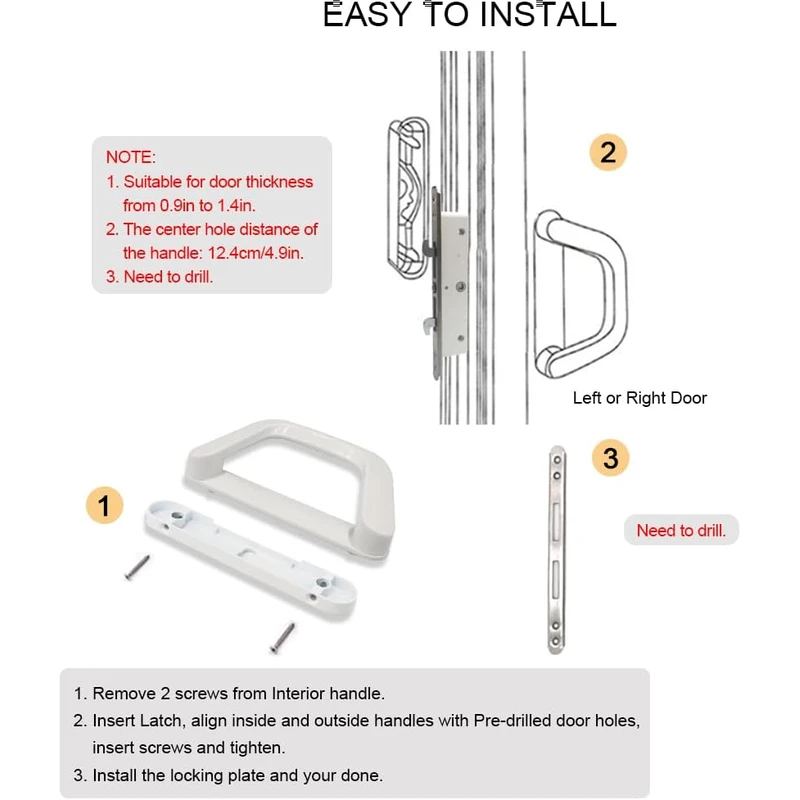 EASY TO INSTALL

NOTE:
1. Suitable for door thickness from 0.9in to 1.4in.
2. The center hole distance of the handle: 12.4cm/4.9in.
3. Need to drill.

2

Left or Right Door

1

3

Need to drill.

1. Remove 2 screws from Interior handle.
2. Insert Latch, align inside and outside handles with Pre-drilled door holes, insert screws and tighten.
3. Install the locking plate and your done.