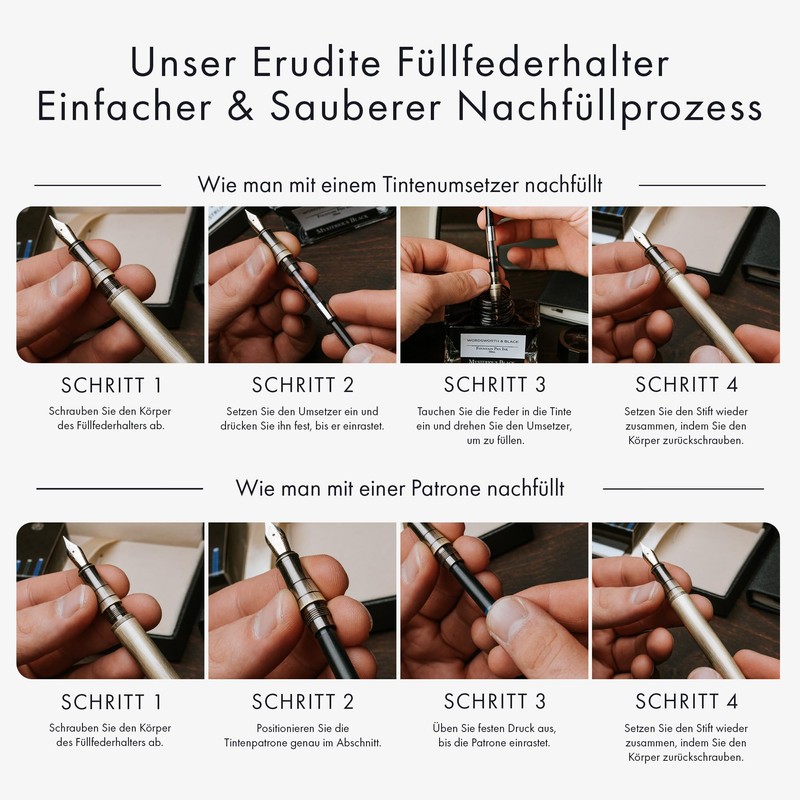 Unser Erudite Füllfederhalter
Einfacher & Sauberer Nachfüllprozess

Wie man mit einem Tintenumsetzer nachfüllt

MYSTERIOUS BLACK

WORDSWORTH & BLACK
FOUNTAIN PEN INK
MYSTERIOUS BLACK

SCHRITT 1
Schrauben Sie den Körper des Füllfederhalters ab.

SCHRITT 2
Setzen Sie den Umsetzer ein und drücken Sie ihn fest, bis er einrastet.

SCHRITT 3
Tauchen Sie die Feder in die Tinte ein und drehen Sie den Umsetzer, um zu füllen.

SCHRITT 4
Setzen Sie den Stift wieder zusammen, indem Sie den Körper zurückschrauben.

Wie man mit einer Patrone nachfüllt

SCHRITT 1
Schrauben Sie den Körper des Füllfederhalters ab.

SCHRITT 2
Positionieren Sie die Tintenpatrone genau im Abschnitt.

SCHRITT 3
Üben Sie festen Druck aus, bis die Patrone einrastet.

SCHRITT 4
Setzen Sie den Stift wieder zusammen, indem Sie den Körper zurückschrauben.