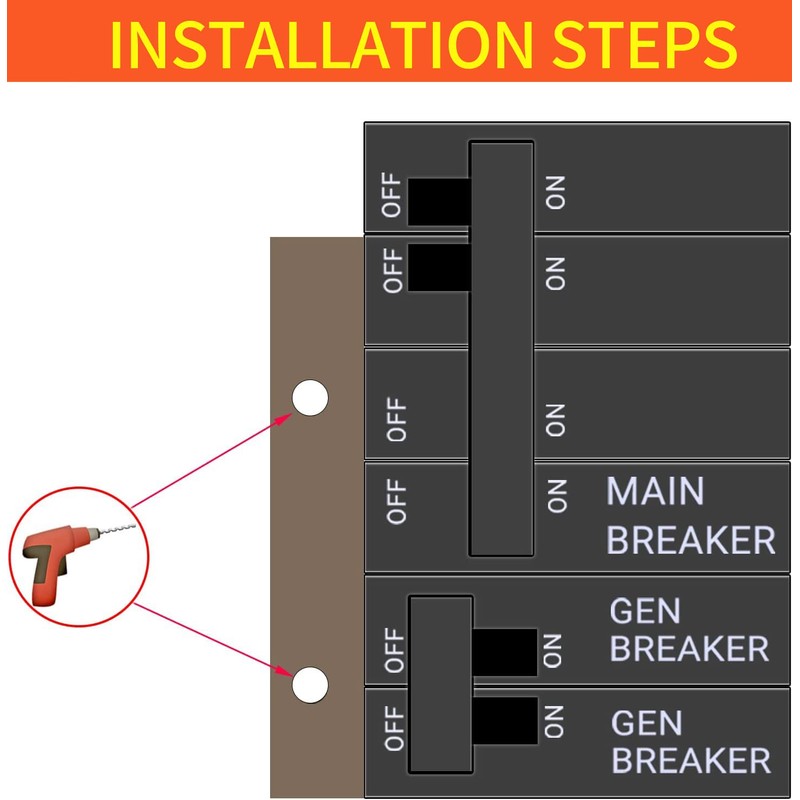 INSTALLATION STEPS

OFF ON
OFF ON
OFF ON
OFF ON MAIN BREAKER
OFF ON GEN BREAKER
OFF ON GEN BREAKER