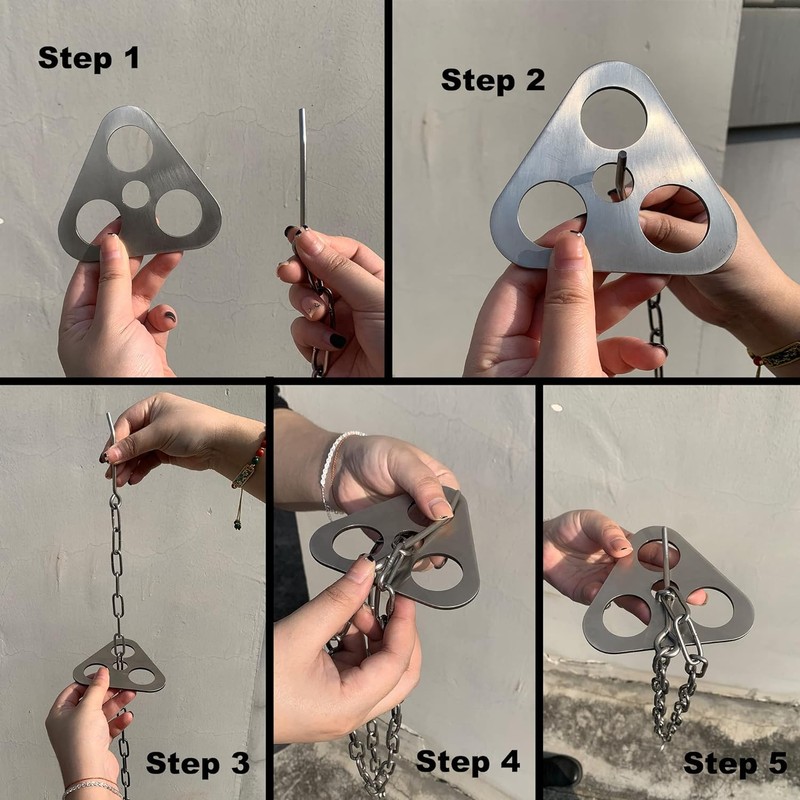 Step 1

Step 2

Step 3

Step 4

Step 5