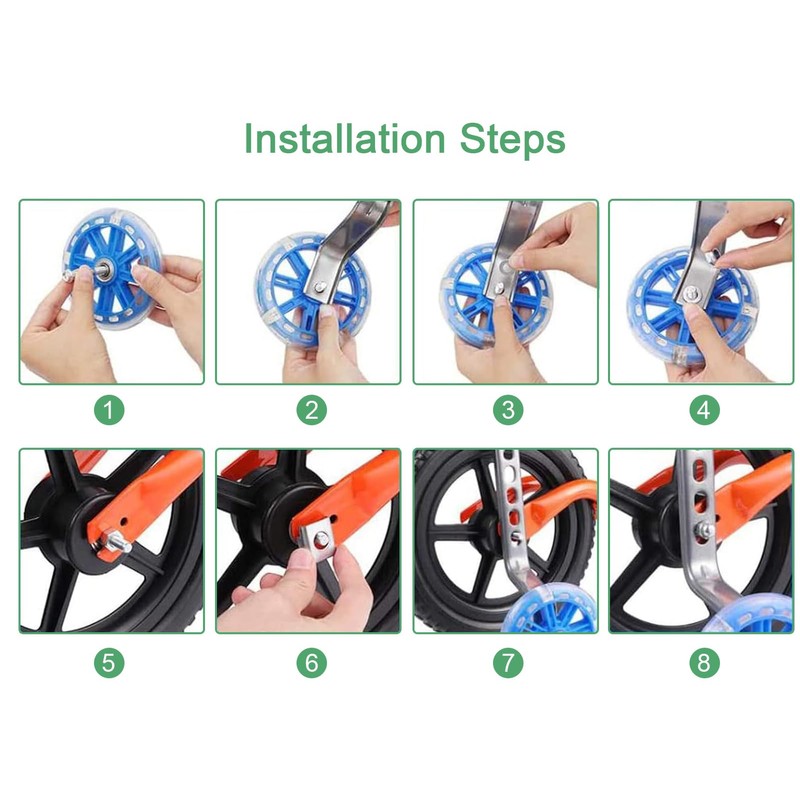 Installation Steps

1

2

3

4

5

6

7

8