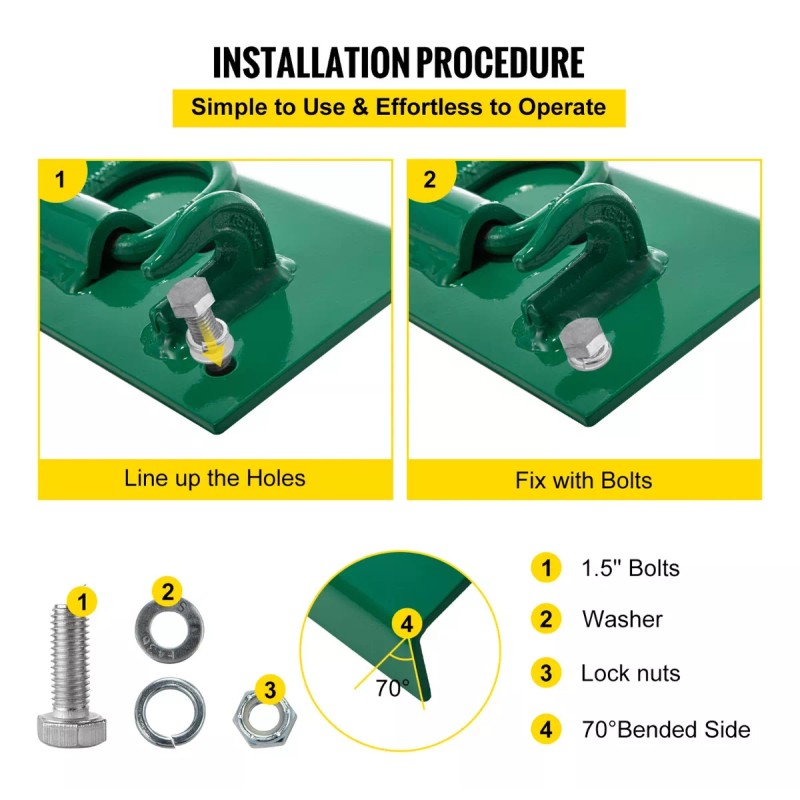 INSTALLATION PROCEDURE

Simple to Use & Effortless to Operate

1

Line up the Holes

2

Fix with Bolts

1

2

3

4

70°

1 1.5" Bolts

2 Washer

3 Lock nuts

4 70°Bended Side