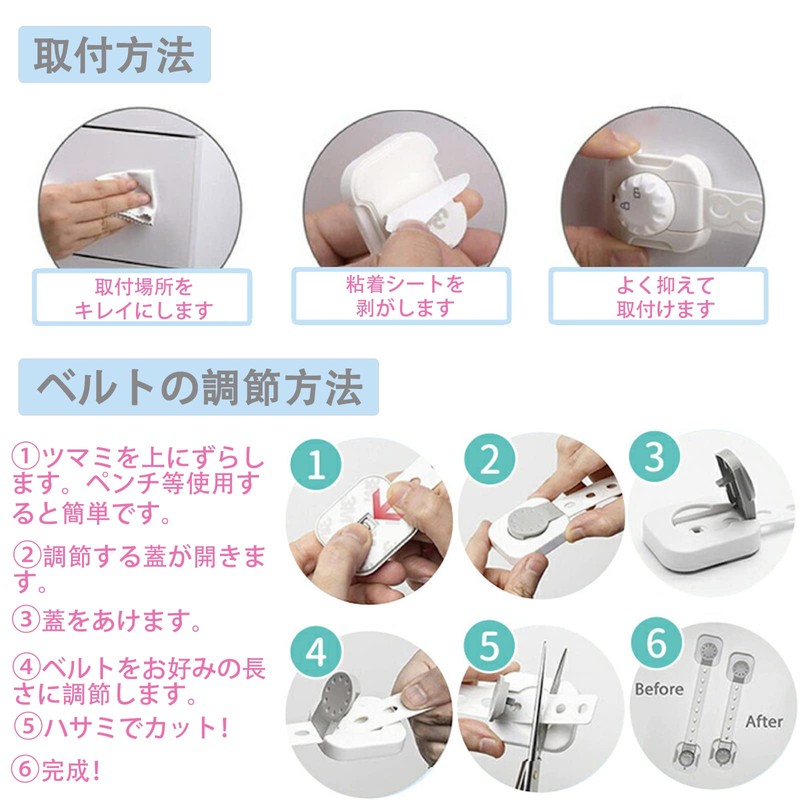 取付方法

取付場所をキレイにします

粘着シートを剥がします

よく抑えて取付けます

ベルトの調節方法

①ツマミを上にずらします。ペンチ等使用すると簡単です。

②調節する蓋が開きます。

③蓋をあけます。

④ベルトをお好みの長さに調節します。

⑤ハサミでカット!

⑥完成!

1

2

3

4

5

6

Before

After