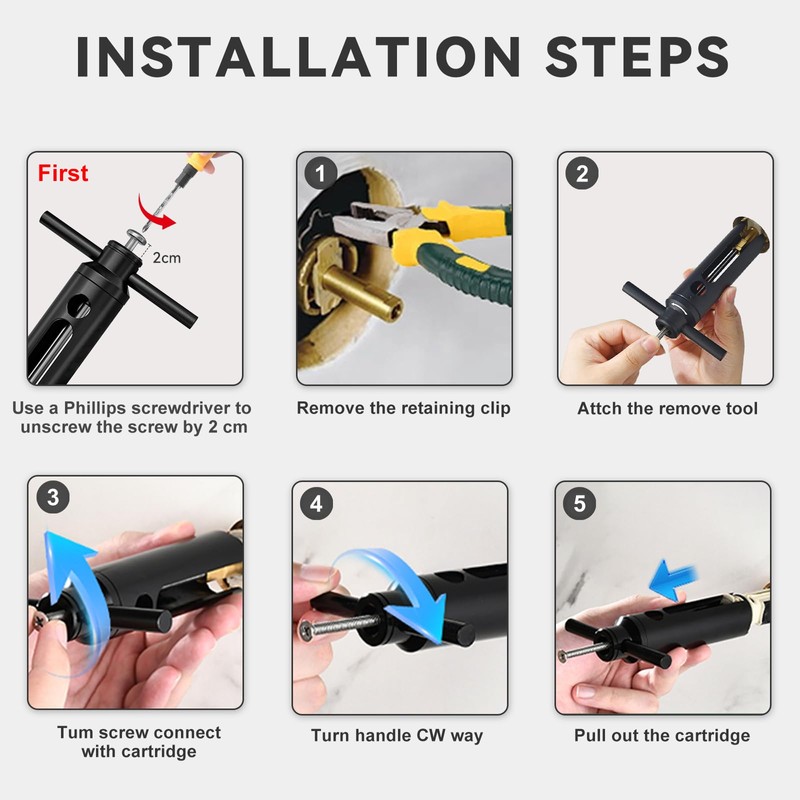 INSTALLATION STEPS

First

2cm

Use a Phillips screwdriver to unscrew the screw by 2 cm

1

Remove the retaining clip

2

Attch the remove tool

3

Tum screw connect with cartridge

4

Turn handle CW way

5

Pull out the cartridge