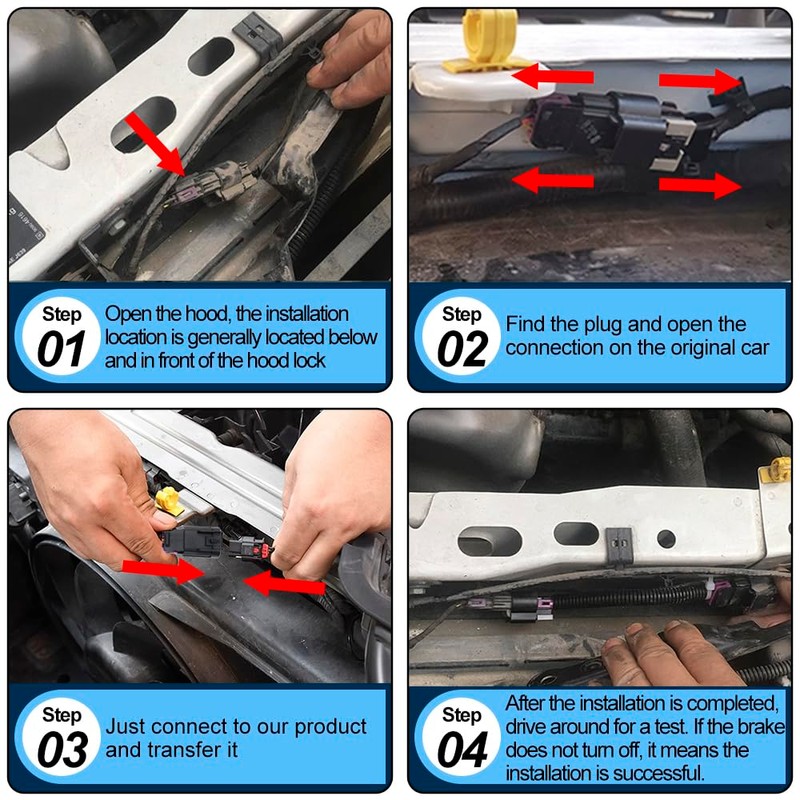 Step 01 Open the hood, the installation location is generally located below and in front of the hood lock

Step 02 Find the plug and open the connection on the original car

Step 03 Just connect to our product and transfer it

Step 04 After the installation is completed, drive around for a test. If the brake does not turn off, it means the installation is successful.