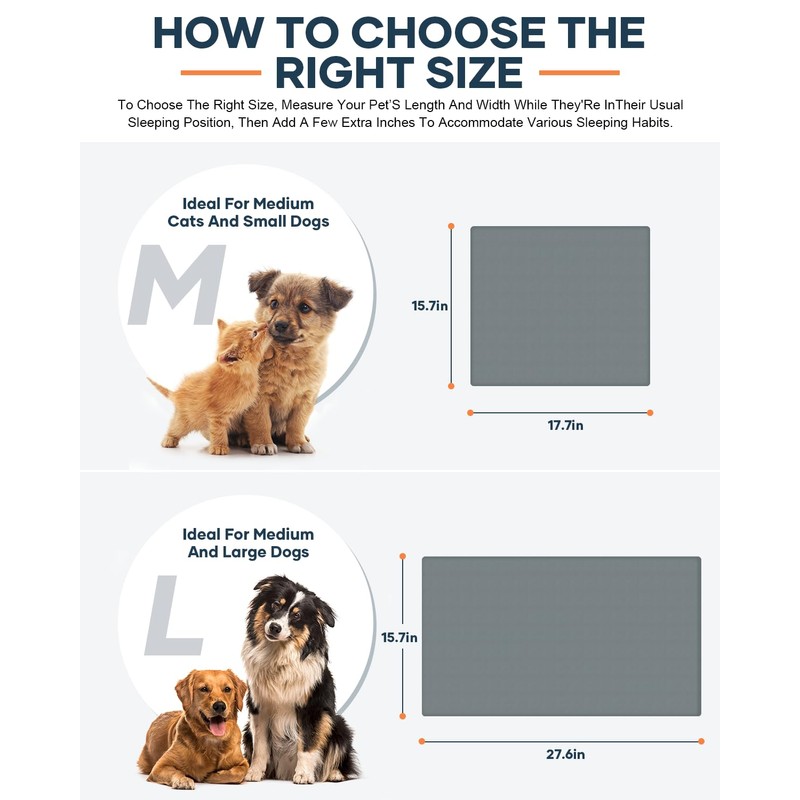 HOW TO CHOOSE THE RIGHT SIZE

To Choose The Right Size, Measure Your Pet'S Length And Width While They'Re InTheir Usual Sleeping Position, Then Add A Few Extra Inches To Accommodate Various Sleeping Habits.

Ideal For Medium Cats And Small Dogs

M

15.7in

17.7in

Ideal For Medium And Large Dogs

L

15.7in

27.6in