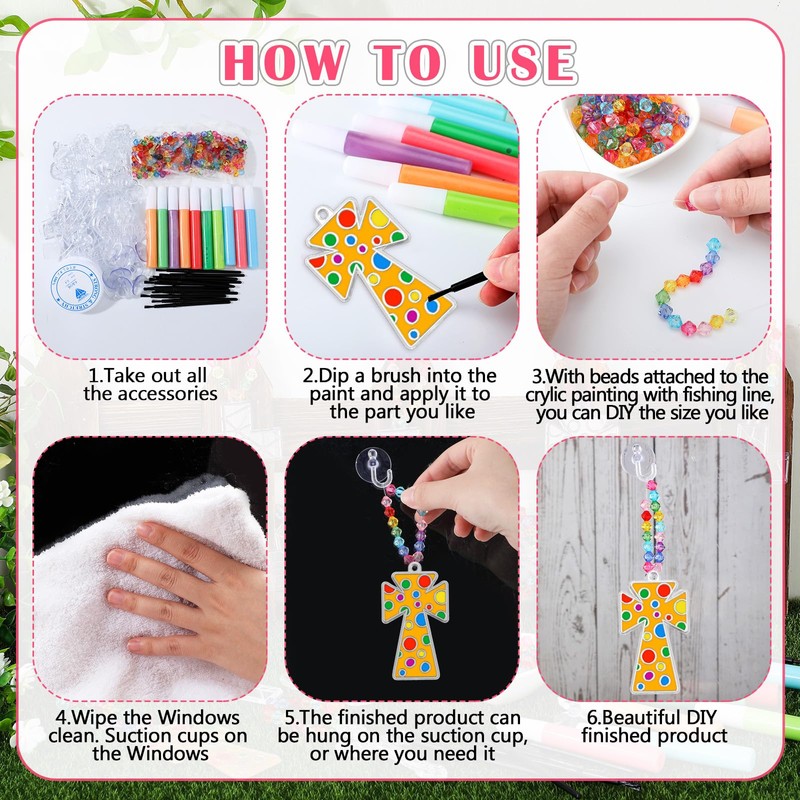 HOW TO USE

1.Take out all the accessories

2.Dip a brush into the paint and apply it to the part you like

3.With beads attached to the crylic painting with fishing line, you can DIY the size you like

4.Wipe the Windows clean. Suction cups on the Windows

5.The finished product can be hung on the suction cup, or where you need it

6.Beautiful DIY finished product