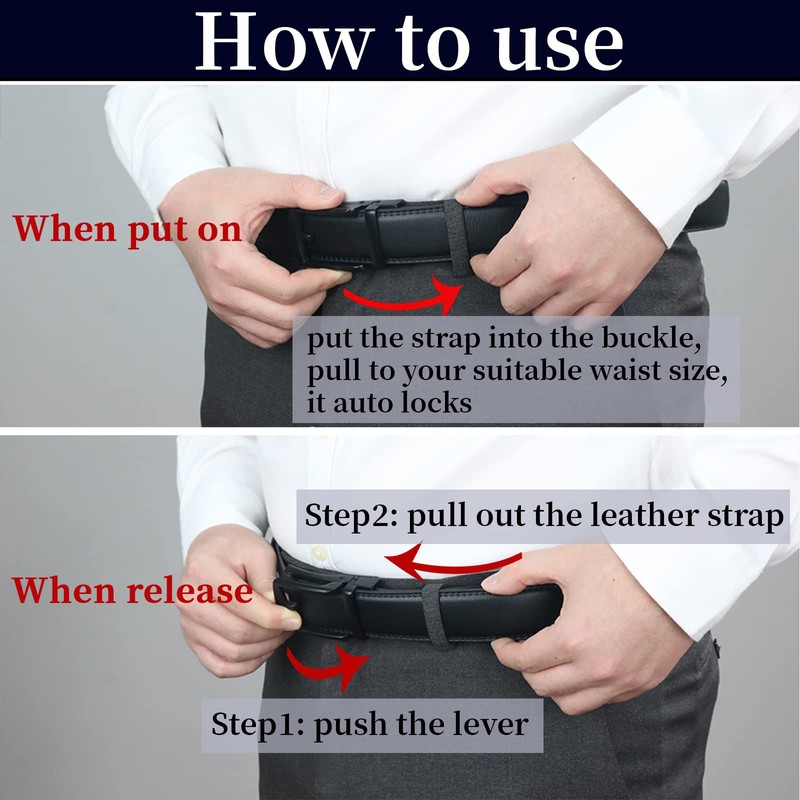 How to use

When put on

put the strap into the buckle, pull to your suitable waist size, it auto locks

Step2: pull out the leather strap

When release

Step1: push the lever