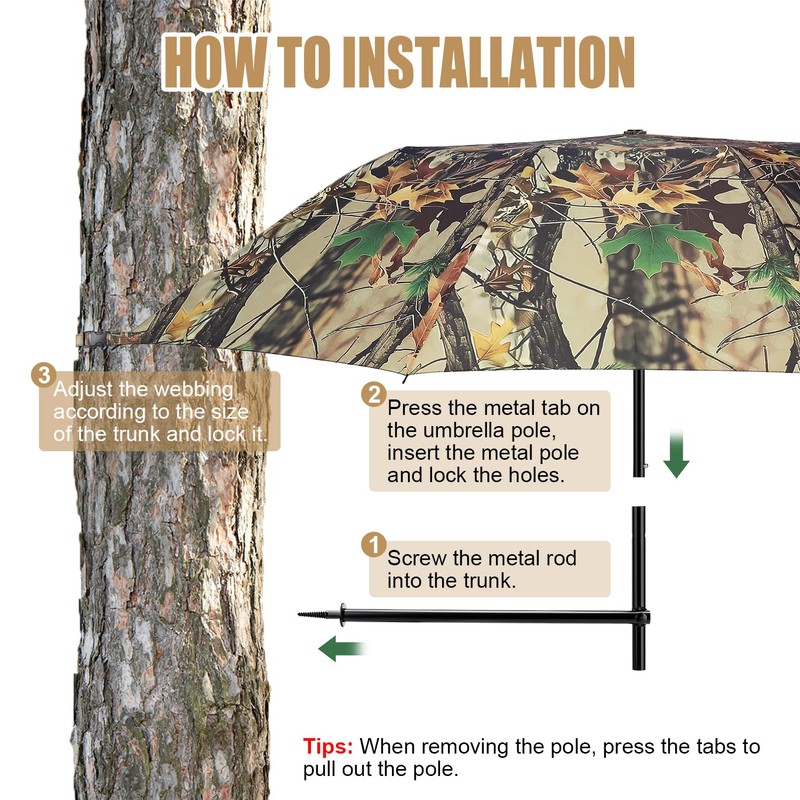 HOW TO INSTALLATION

3 Adjust the webbing according to the size of the trunk and lock it.

2 Press the metal tab on the umbrella pole, insert the metal pole and lock the holes.

1 Screw the metal rod into the trunk.

Tips: When removing the pole, press the tabs to pull out the pole.