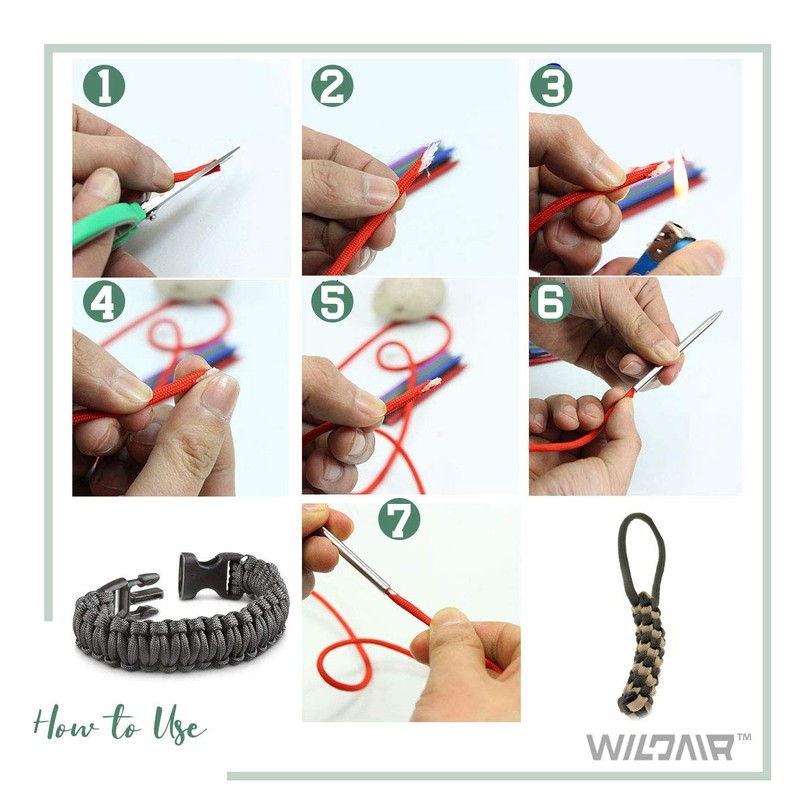 1

2

3

4

5

6

7

How to Use

WILDAIR™