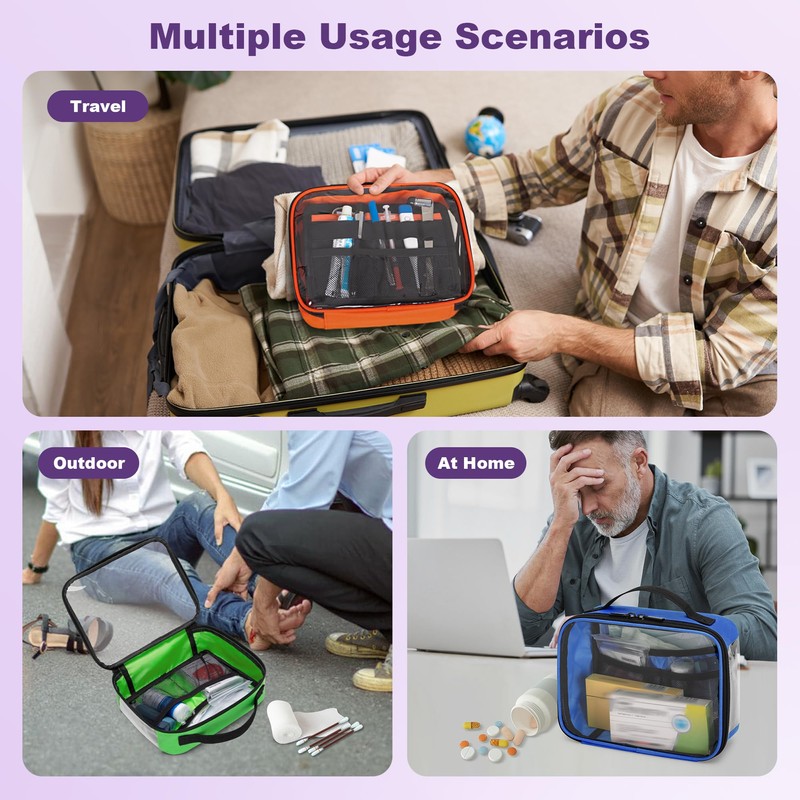 Multiple Usage Scenarios

Travel

Outdoor

At Home