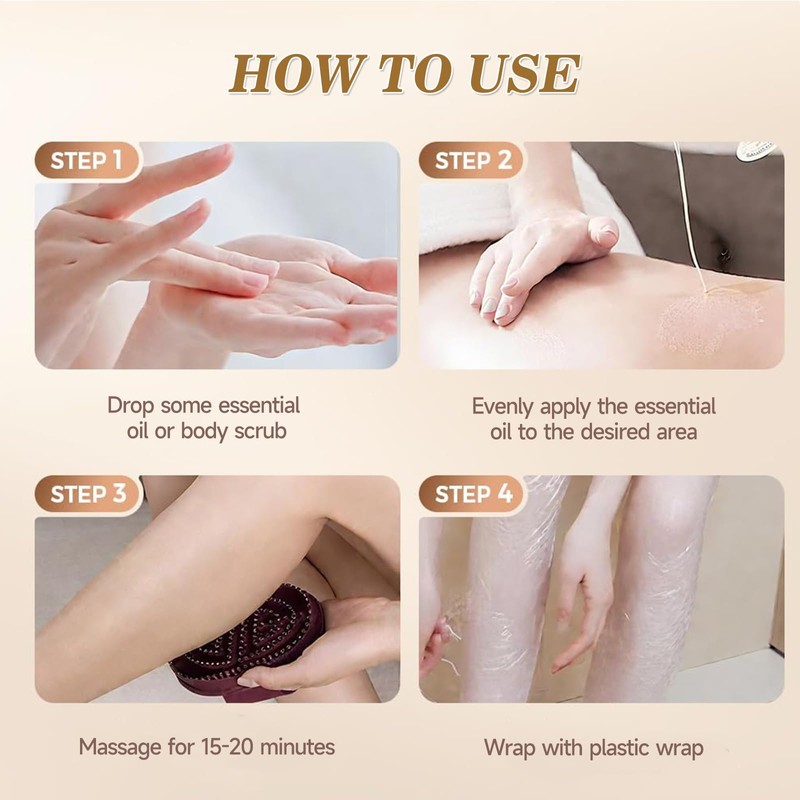 HOW TO USE

STEP 1

Drop some essential oil or body scrub

STEP 2

Evenly apply the essential oil to the desired area

STEP 3

Massage for 15-20 minutes

STEP 4

Wrap with plastic wrap