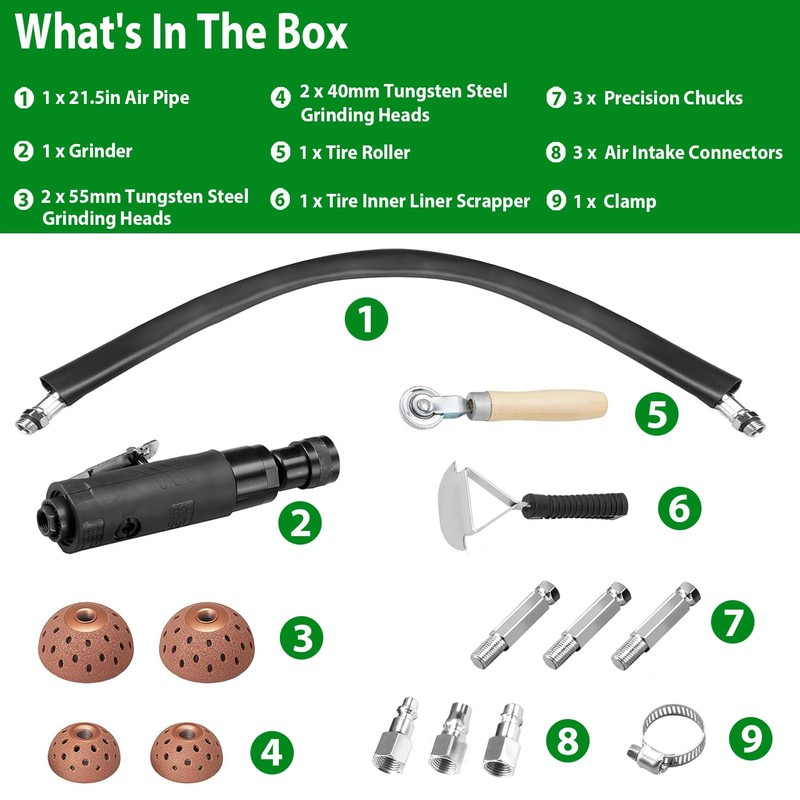 What's In The Box

1 1 x 21.5in Air Pipe

2 1 x Grinder

3 2 x 55mm Tungsten Steel Grinding Heads

4 2 x 40mm Tungsten Steel Grinding Heads

5 1 x Tire Roller

6 1 x Tire Inner Liner Scrapper

7 3 x Precision Chucks

8 3 x Air Intake Connectors

9 1 x Clamp

1

5

2

6

3

7

4

8

9