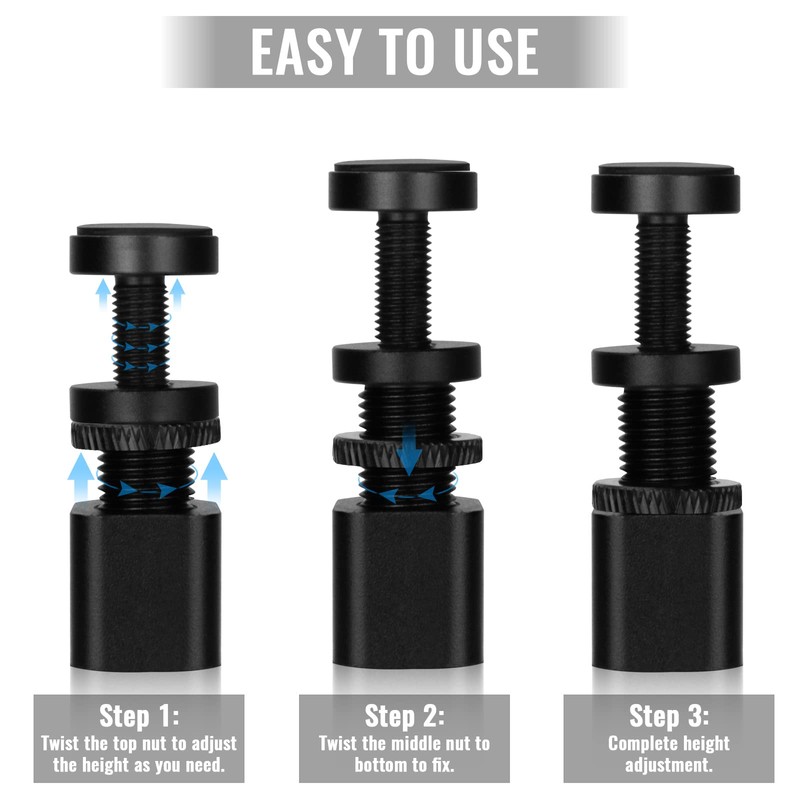 EASY TO USE

Step 1:
Twist the top nut to adjust the height as you need.

Step 2:
Twist the middle nut to bottom to fix.

Step 3:
Complete height adjustment.