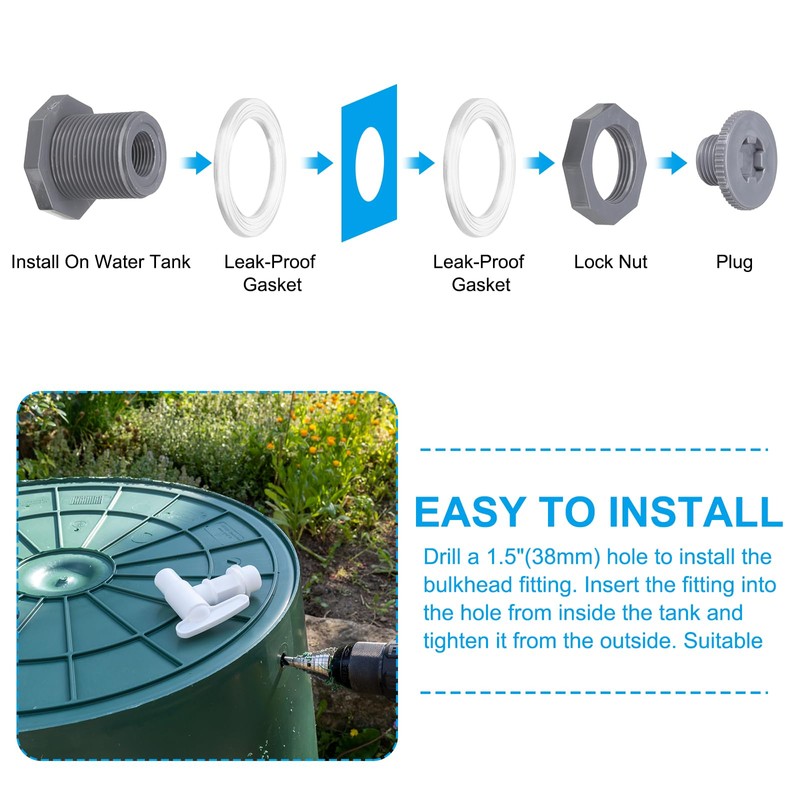 Install On Water Tank

Leak-Proof Gasket

Leak-Proof Gasket

Lock Nut

Plug

EASY TO INSTALL

Drill a 1.5"(38mm) hole to install the bulkhead fitting. Insert the fitting into the hole from inside the tank and tighten it from the outside. Suitable