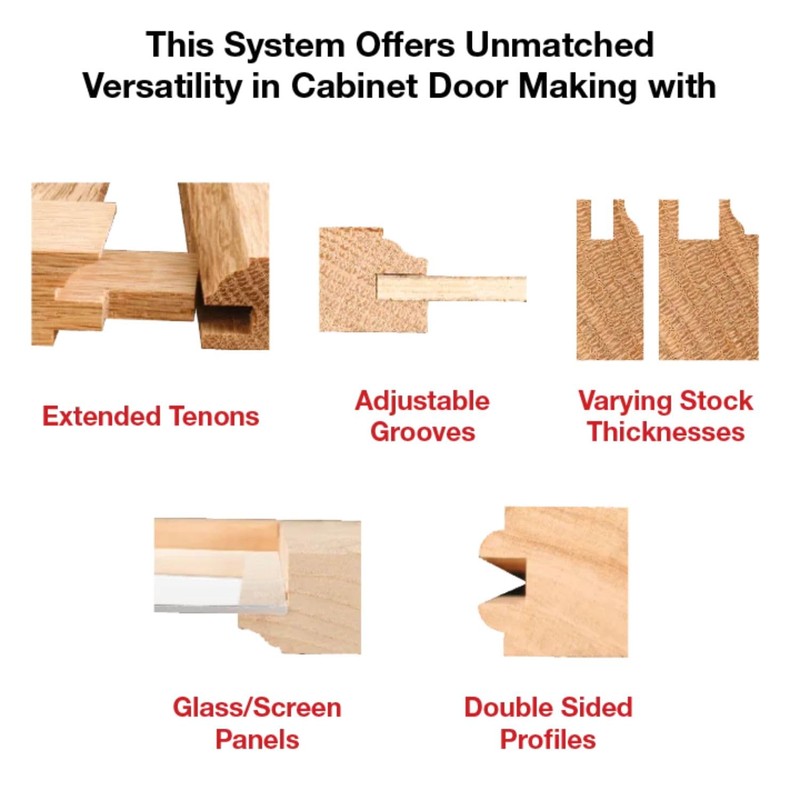 This System Offers Unmatched Versatility in Cabinet Door Making with

Extended Tenons

Adjustable Grooves

Varying Stock Thicknesses

Glass/Screen Panels

Double Sided Profiles