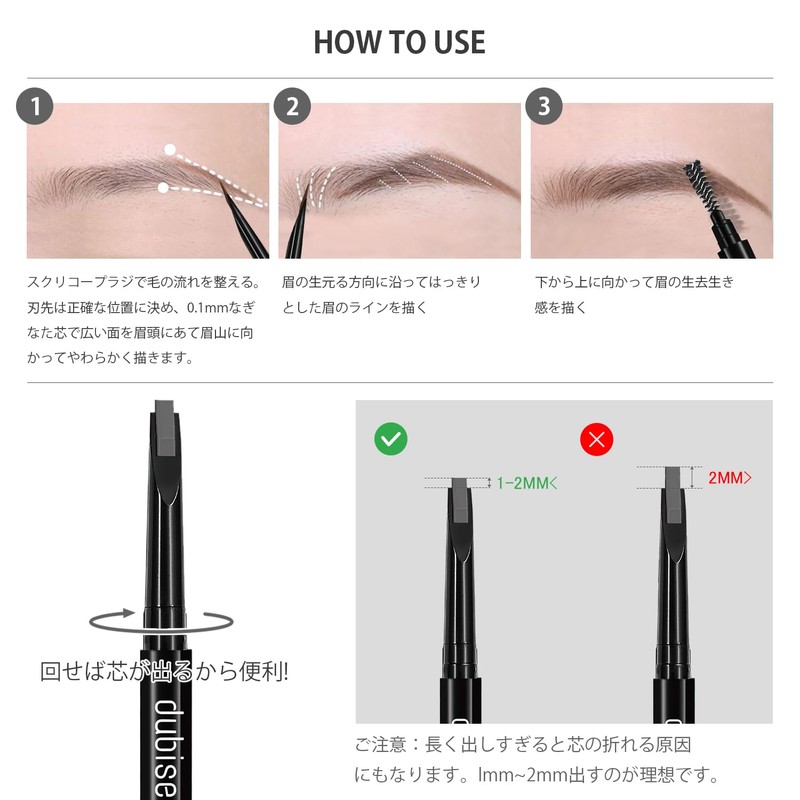 HOW TO USE

1

スクリコープラジで毛の流れを整える。刃先は正確な位置に決め、0.1mmなぎなた芯で広い面を眉頭にあて眉山に向かってやわらかく描きます。

2

眉の生元る方向に沿ってはっきりとした眉のラインを描く

3

下から上に向かって眉の生去生き感を描く

回せば芯が出るから便利!

dubise

1-2MM<

2MM>

ご注意：長く出しすぎると芯の折れる原因にもなります。lmm~2mm出すのが理想です。