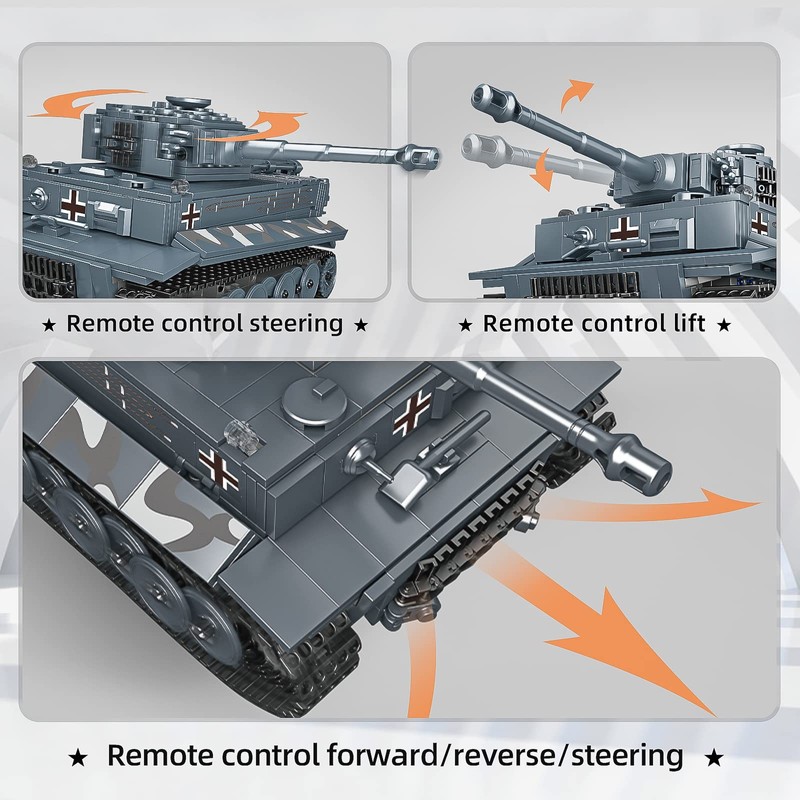 ★ Remote control steering ★

★ Remote control lift ★

★ Remote control forward/reverse/steering ★