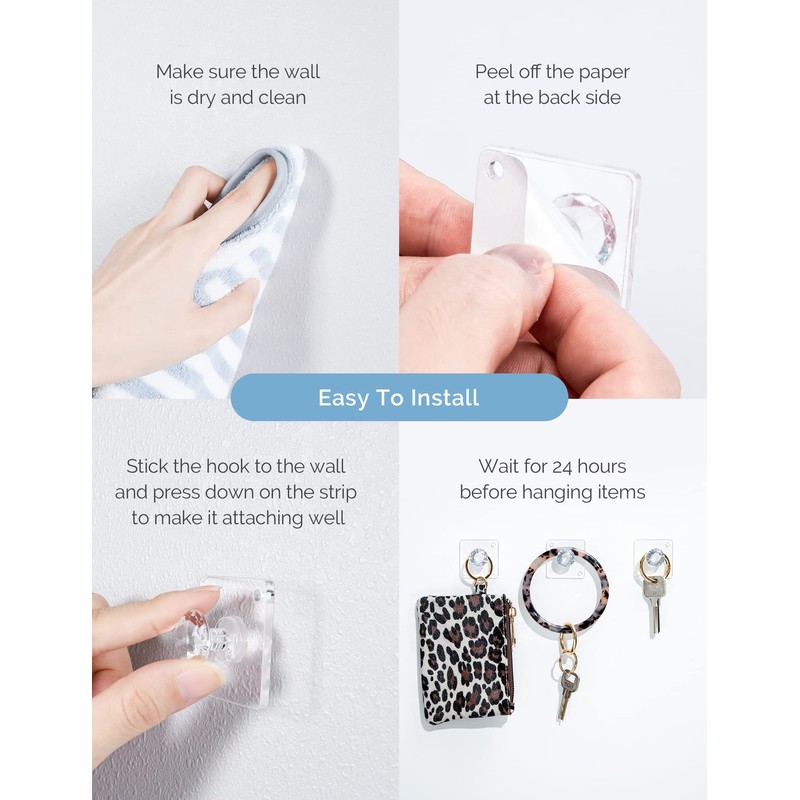 Make sure the wall is dry and clean

Peel off the paper at the back side

Easy To Install

Stick the hook to the wall and press down on the strip to make it attaching well

Wait for 24 hours before hanging items