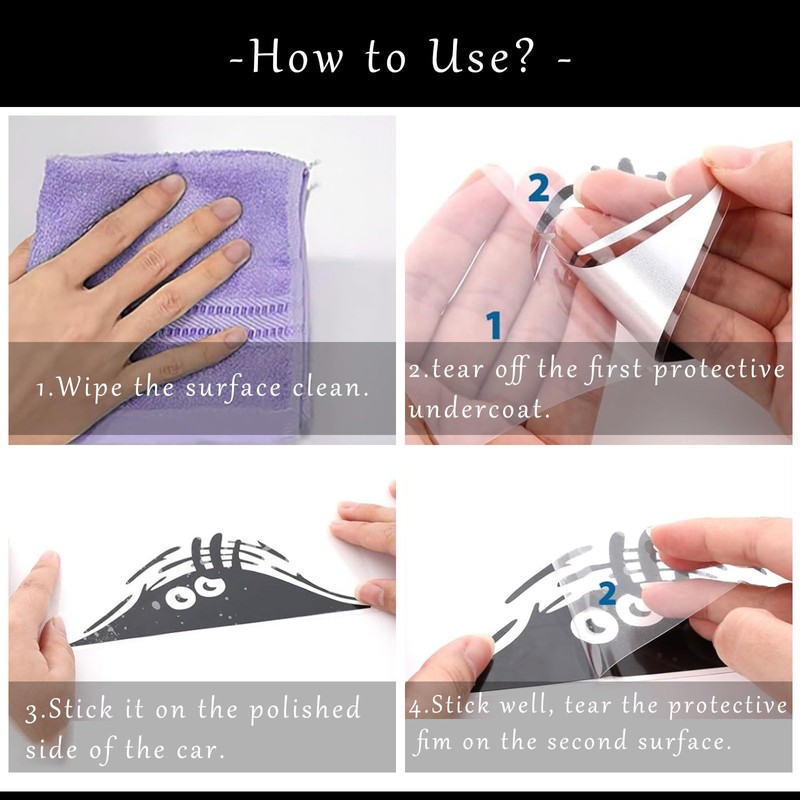 -How to Use? -

1.Wipe the surface clean.

2

1

2.tear off the first protective undercoat.

3.Stick it on the polished side of the car.

2

4.Stick well, tear the protective fim on the second surface.