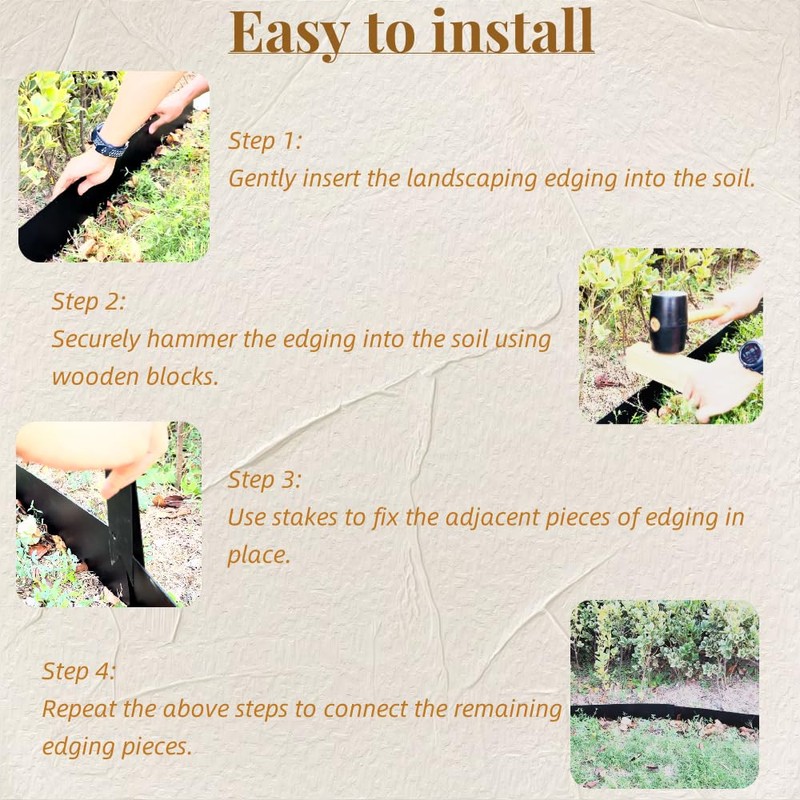 Easy to install

Step 1:
Gently insert the landscaping edging into the soil.

Step 2:
Securely hammer the edging into the soil using wooden blocks.

Step 3:
Use stakes to fix the adjacent pieces of edging in place.

Step 4:
Repeat the above steps to connect the remaining edging pieces.