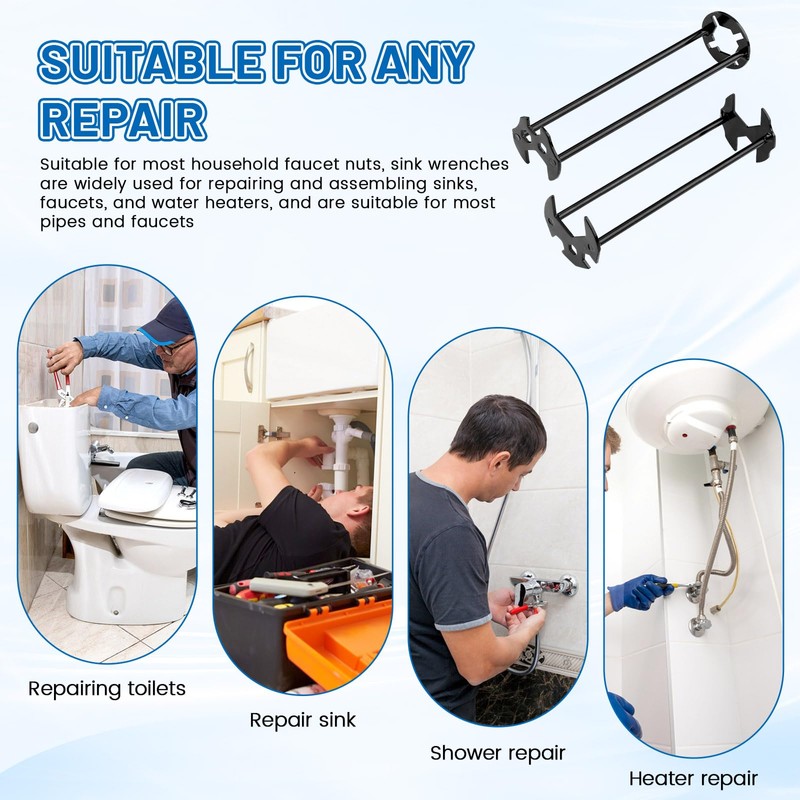 SUITABLE FOR ANY REPAIR

Suitable for most household faucet nuts, sink wrenches are widely used for repairing and assembling sinks, faucets, and water heaters, and are suitable for most pipes and faucets

Repairing toilets

Repair sink

Shower repair

Heater repair