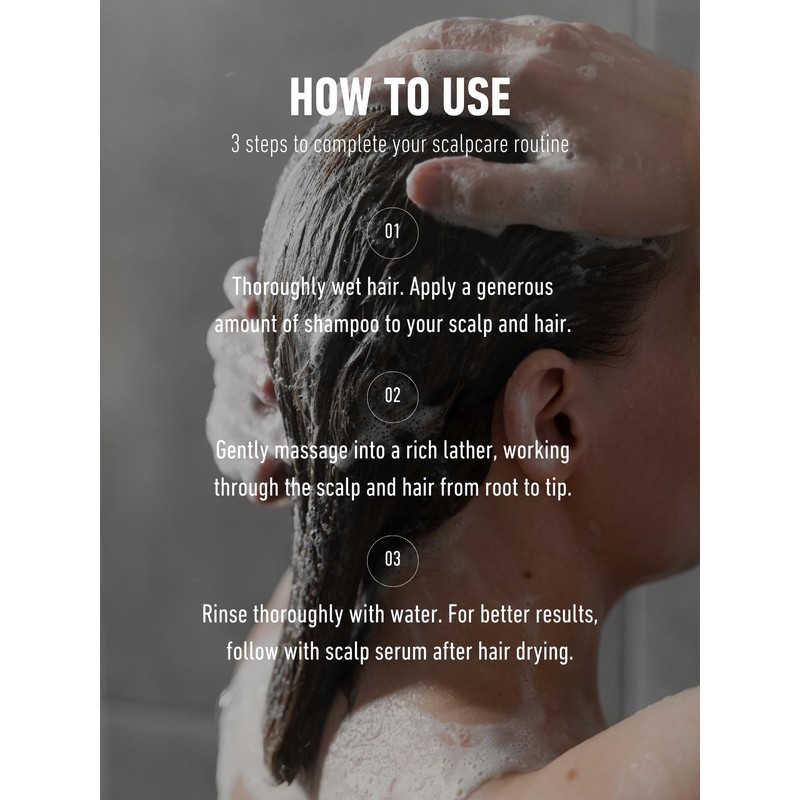 HOW TO USE

3 steps to complete your scalpcare routine

01

Thoroughly wet hair. Apply a generous amount of shampoo to your scalp and hair.

02

Gently massage into a rich lather, working through the scalp and hair from root to tip.

03

Rinse thoroughly with water. For better results, follow with scalp serum after hair drying.