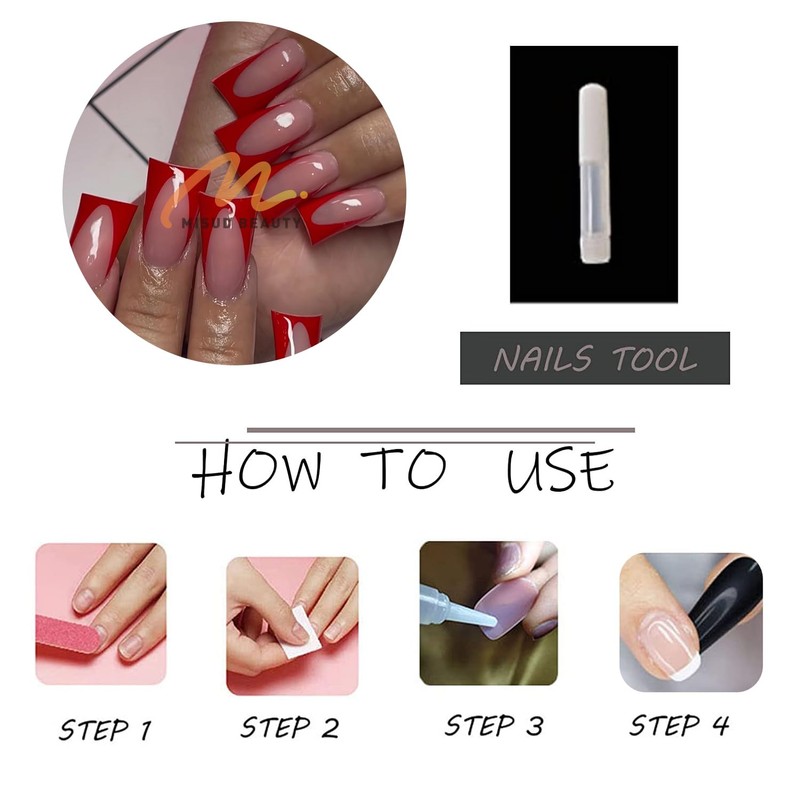 M.
MISUD BEAUTY

NAILS TOOL

HOW TO USE

STEP 1

STEP 2

STEP 3

STEP 4