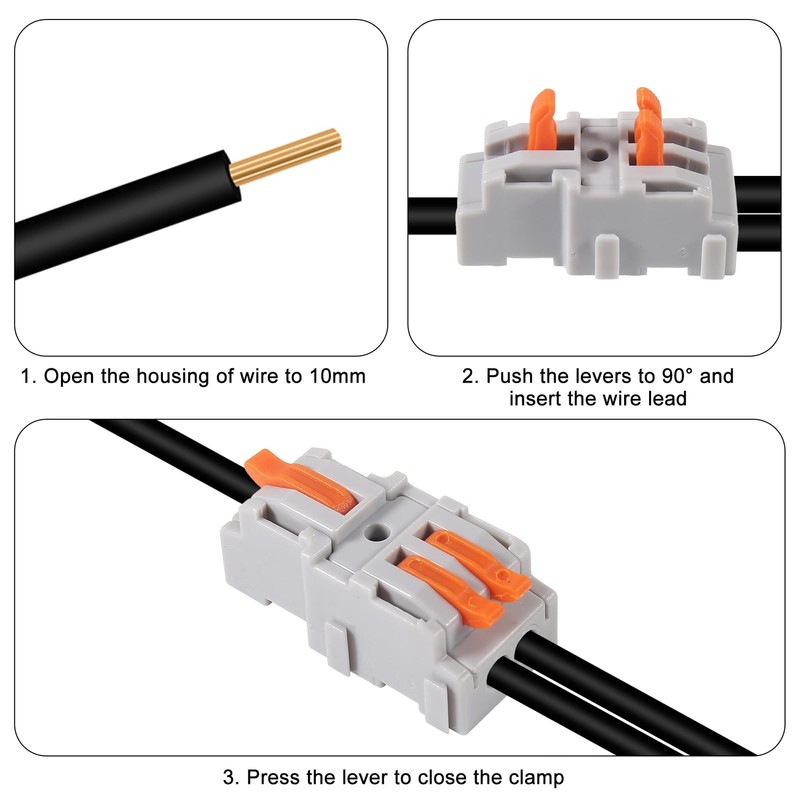 1. Open the housing of wire to 10mm

2. Push the levers to 90° and insert the wire lead

3. Press the lever to close the clamp