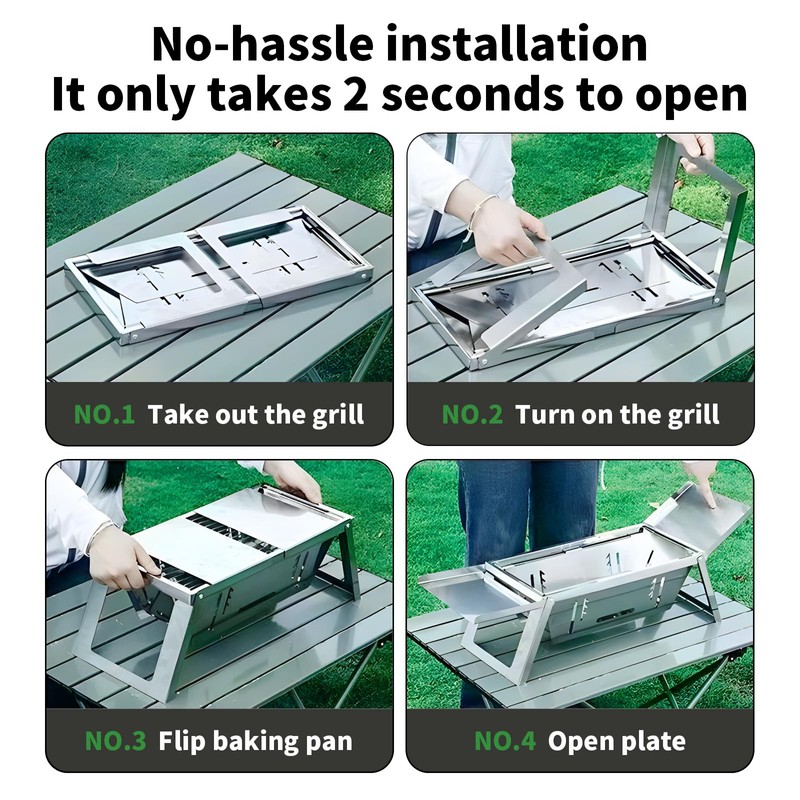 No-hassle installation
It only takes 2 seconds to open

NO.1 Take out the grill

NO.2 Turn on the grill

NO.3 Flip baking pan

NO.4 Open plate