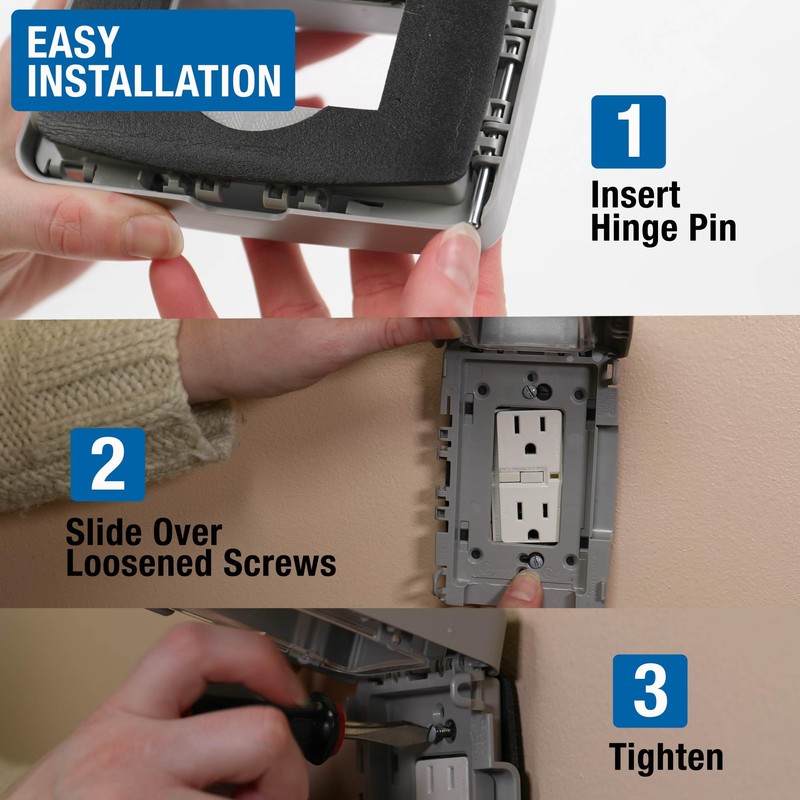 EASY INSTALLATION

1

Insert Hinge Pin

2

Slide Over Loosened Screws

3

Tighten