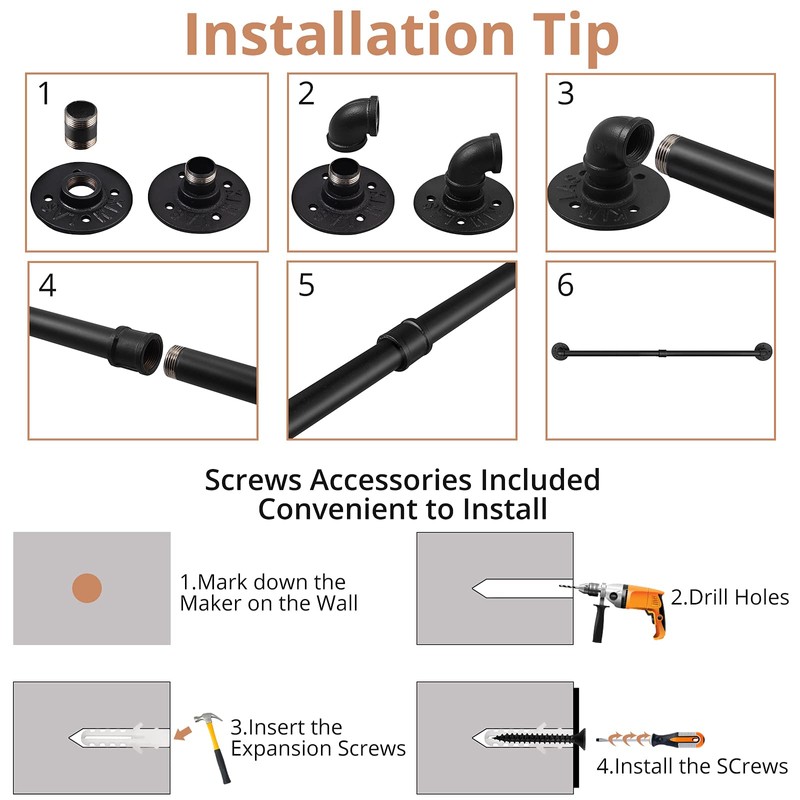 Installation Tip

1

2

3

4

5

6

Screws Accessories Included
Convenient to Install

1.Mark down the Maker on the Wall

2.Drill Holes

3.Insert the Expansion Screws

4.Install the SCrews