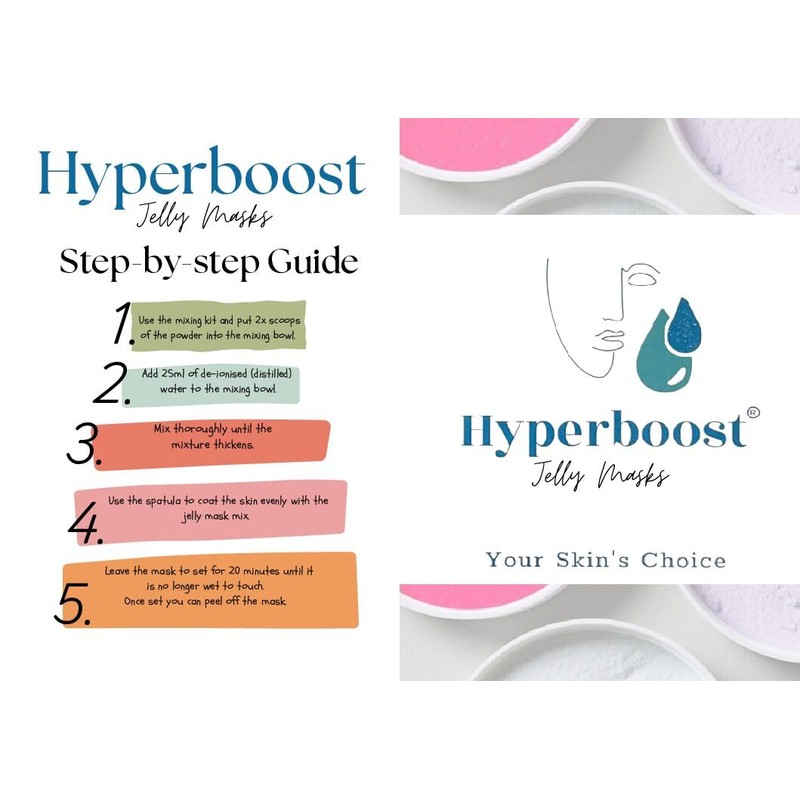 Hyperboost
Jelly Masks

Step-by-step Guide

1. Use the mixing kit and put 2x scoops of the powder into the mixing bowl.

2. Add 25ml of de-ionised (distilled) water to the mixing bowl.

3. Mix thoroughly until the mixture thickens.

4. Use the spatula to coat the skin evenly with the jelly mask mix.

5. Leave the mask to set for 20 minutes until it is no longer wet to touch. Once set you can peel off the mask.

Hyperboost®
Jelly Masks

Your Skin's Choice