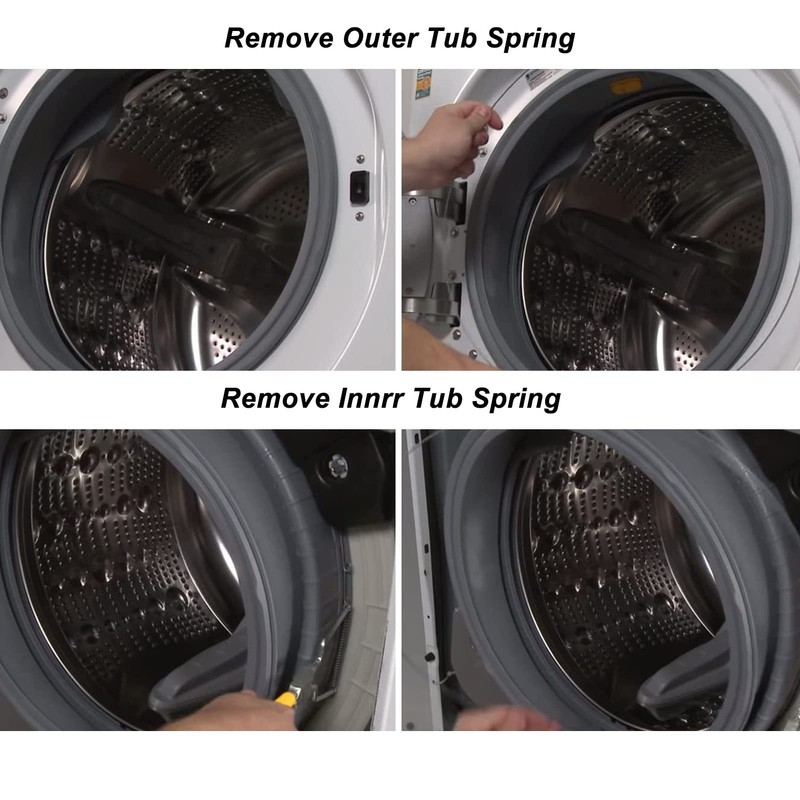 Remove Outer Tub Spring

Remove Innrr Tub Spring