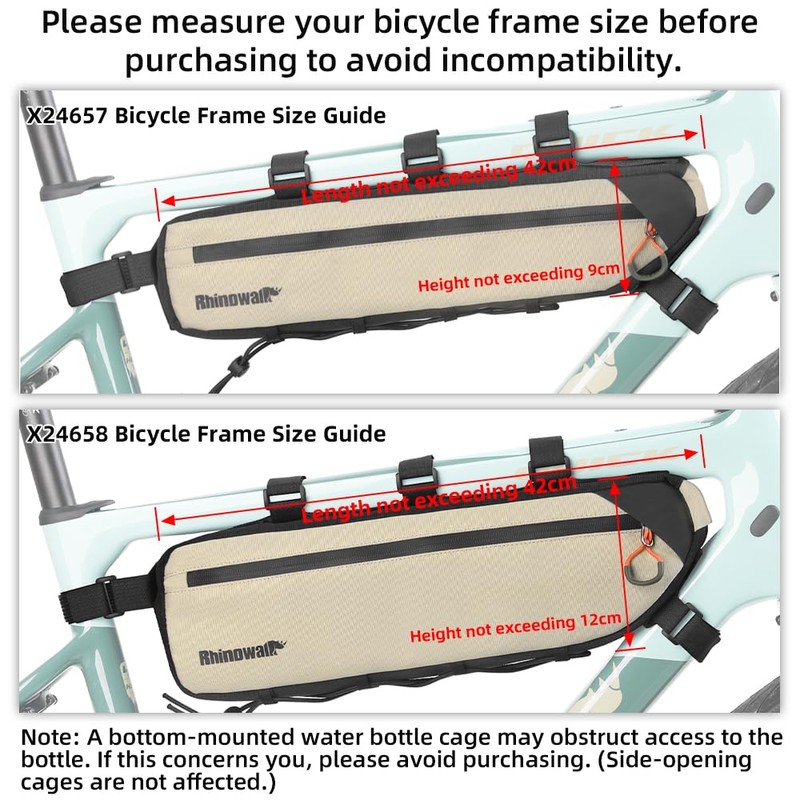 Please measure your bicycle frame size before purchasing to avoid incompatibility.

X24657 Bicycle Frame Size Guide

Length not exceeding 42cm

Height not exceeding 9cm

Rhinowalk

X24658 Bicycle Frame Size Guide

Length not exceeding 42cm

Height not exceeding 12cm

Rhinowalk

Note: A bottom-mounted water bottle cage may obstruct access to the bottle. If this concerns you, please avoid purchasing. (Side-opening cages are not affected.)