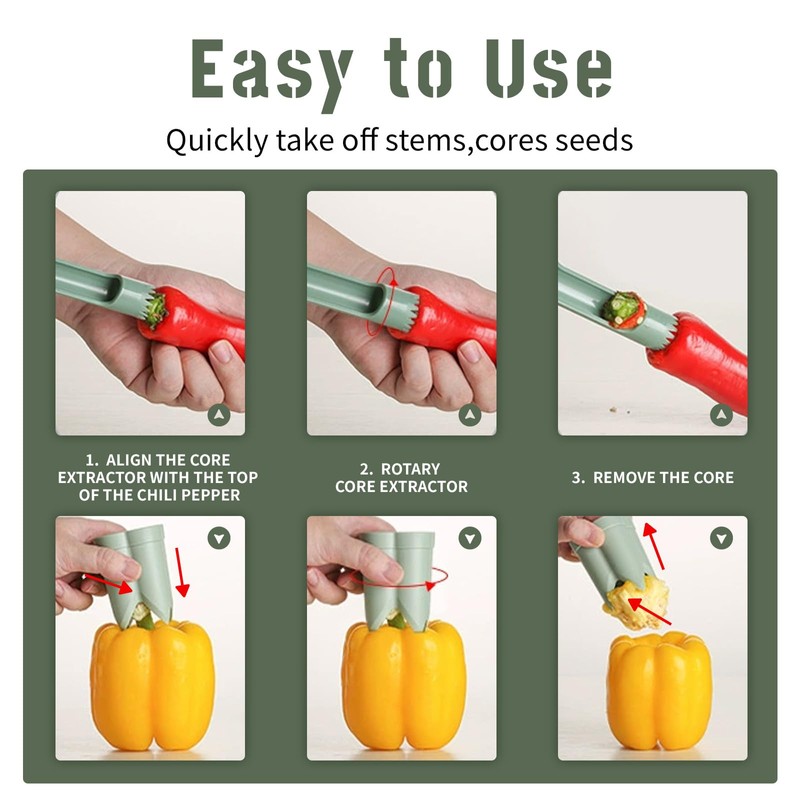 Easy to Use

Quickly take off stems,cores seeds

1. ALIGN THE CORE EXTRACTOR WITH THE TOP OF THE CHILI PEPPER

2. ROTARY CORE EXTRACTOR

3. REMOVE THE CORE