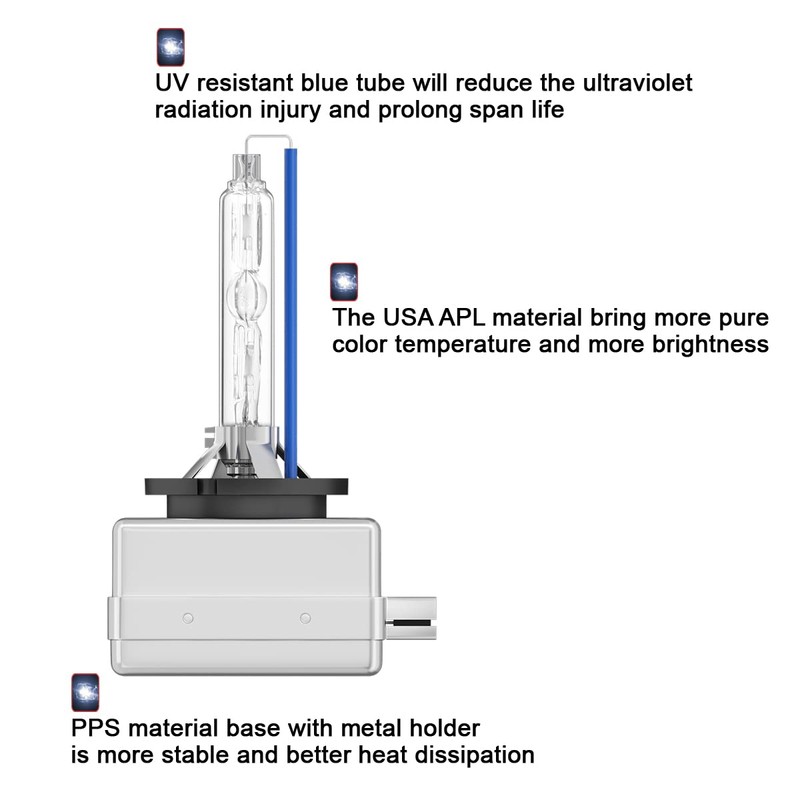 UV resistant blue tube will reduce the ultraviolet radiation injury and prolong span life

The USA APL material bring more pure color temperature and more brightness

PPS material base with metal holder is more stable and better heat dissipation