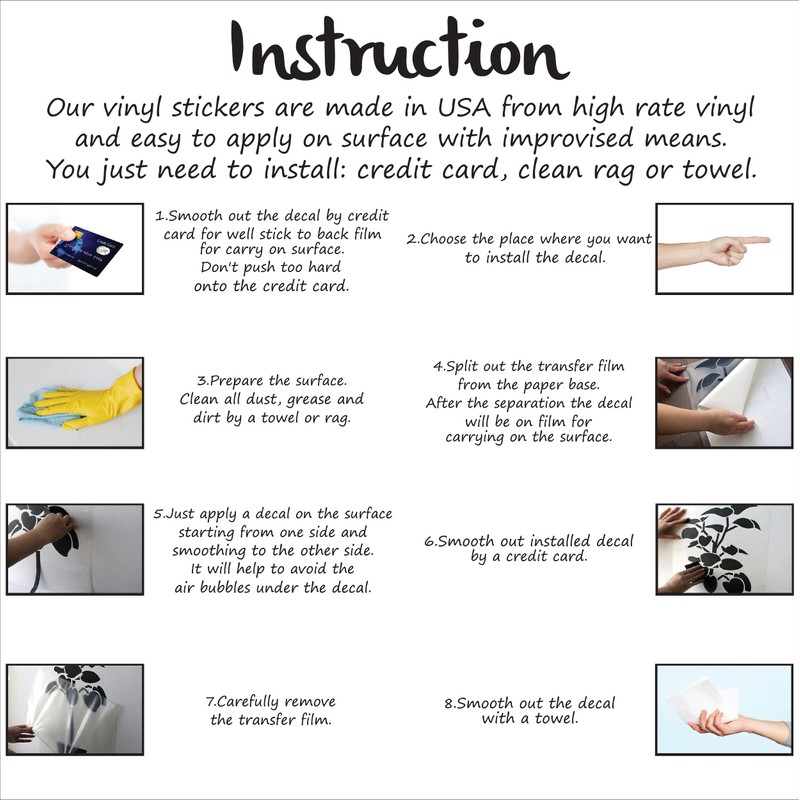 Instruction

Our vinyl stickers are made in USA from high rate vinyl and easy to apply on surface with improvised means. You just need to install: credit card, clean rag or towel.

1.Smooth out the decal by credit card for well stick to back film for carry on surface. Don't push too hard onto the credit card.

2.Choose the place where you want to install the decal.

3.Prepare the surface. Clean all dust, grease and dirt by a towel or rag.

4.Split out the transfer film from the paper base. After the separation the decal will be on film for carrying on the surface.

5.Just apply a decal on the surface starting from one side and smoothing to the other side. It will help to avoid the air bubbles under the decal.

6.Smooth out installed decal by a credit card.

7.Carefully remove the transfer film.

8.Smooth out the decal with a towel.