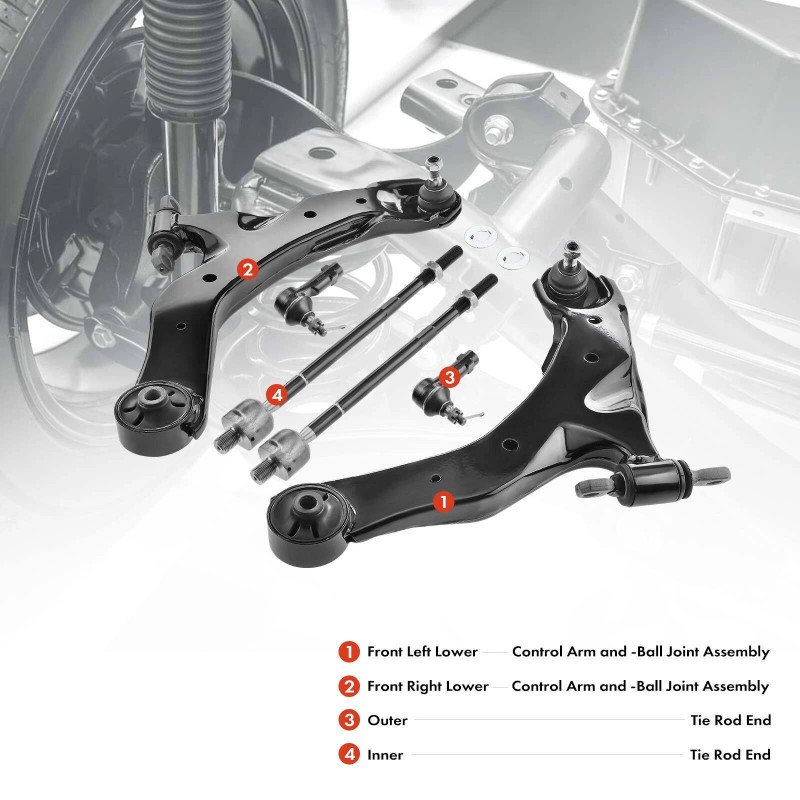 2
4
3
1

1 Front Left Lower Control Arm and -Ball Joint Assembly
2 Front Right Lower Control Arm and -Ball Joint Assembly
3 Outer Tie Rod End
4 Inner Tie Rod End