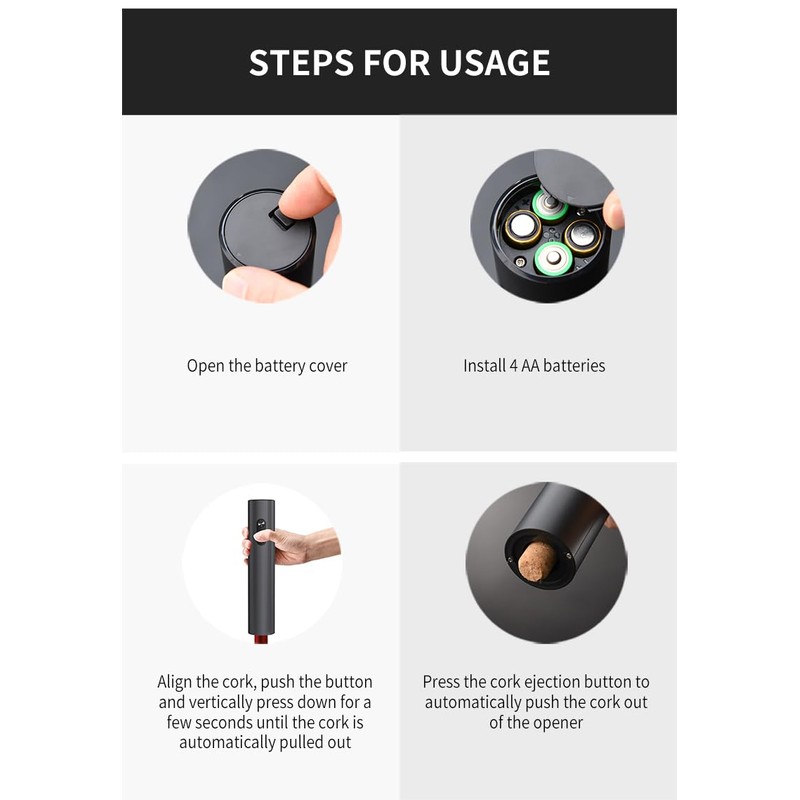 STEPS FOR USAGE

Open the battery cover

Install 4 AA batteries

Align the cork, push the button and vertically press down for a few seconds until the cork is automatically pulled out

Press the cork ejection button to automatically push the cork out of the opener