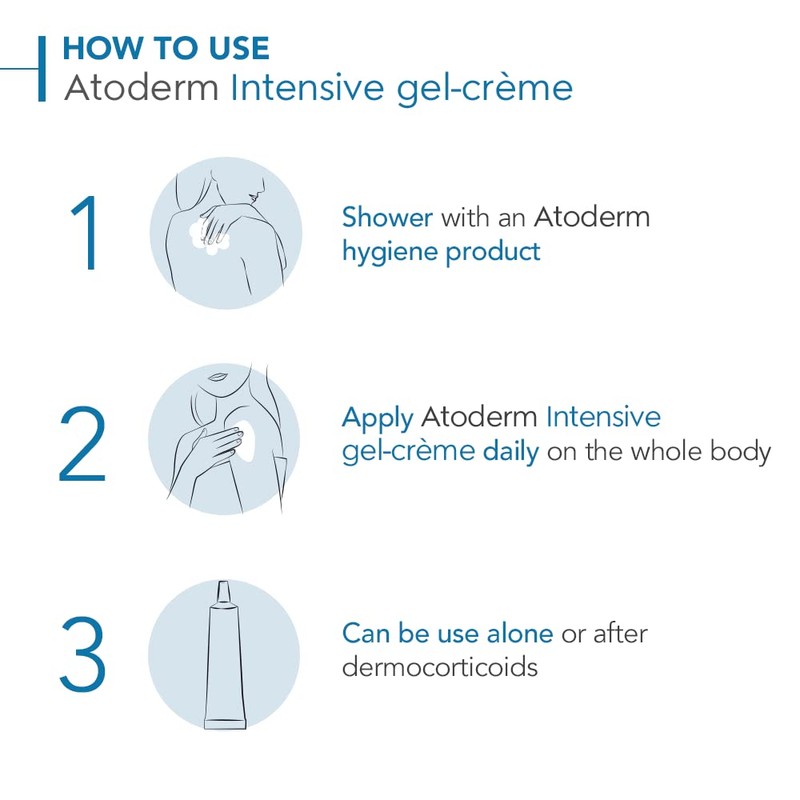 HOW TO USE
Atoderm Intensive gel-crème

1

Shower with an Atoderm hygiene product

2

Apply Atoderm Intensive gel-crème daily on the whole body

3

Can be use alone or after dermocorticoids