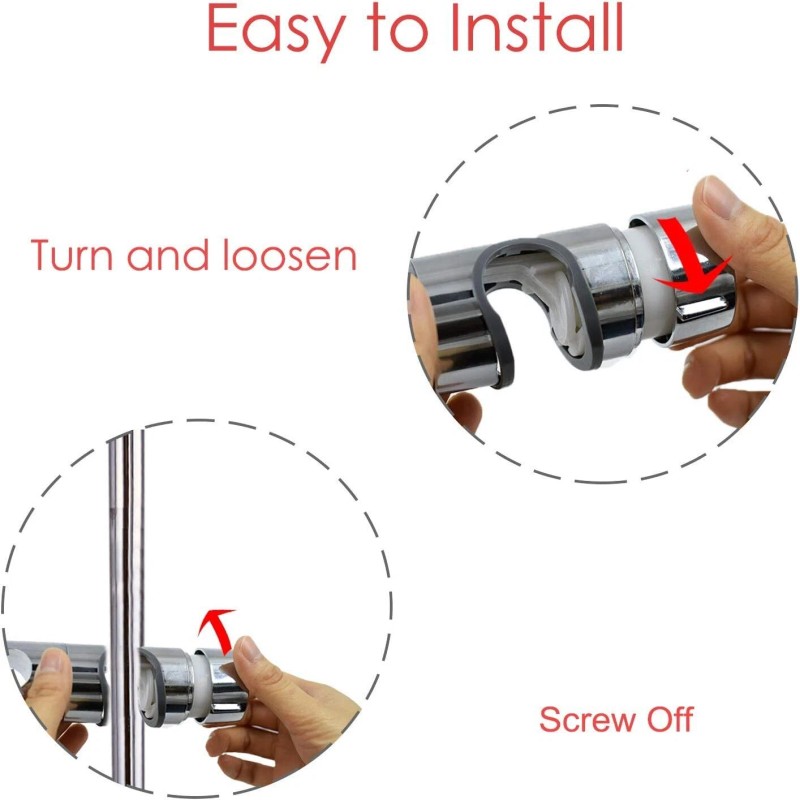 Easy to Install

Turn and loosen

Screw Off