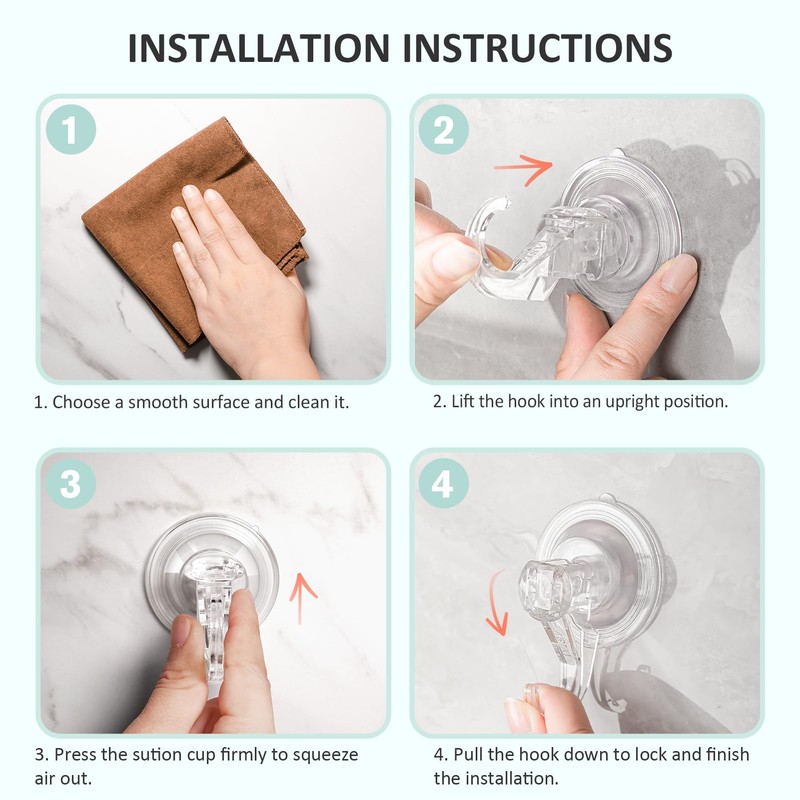 INSTALLATION INSTRUCTIONS

1

1. Choose a smooth surface and clean it.

2

2. Lift the hook into an upright position.

3

3. Press the sution cup firmly to squeeze air out.

4

4. Pull the hook down to lock and finish the installation.