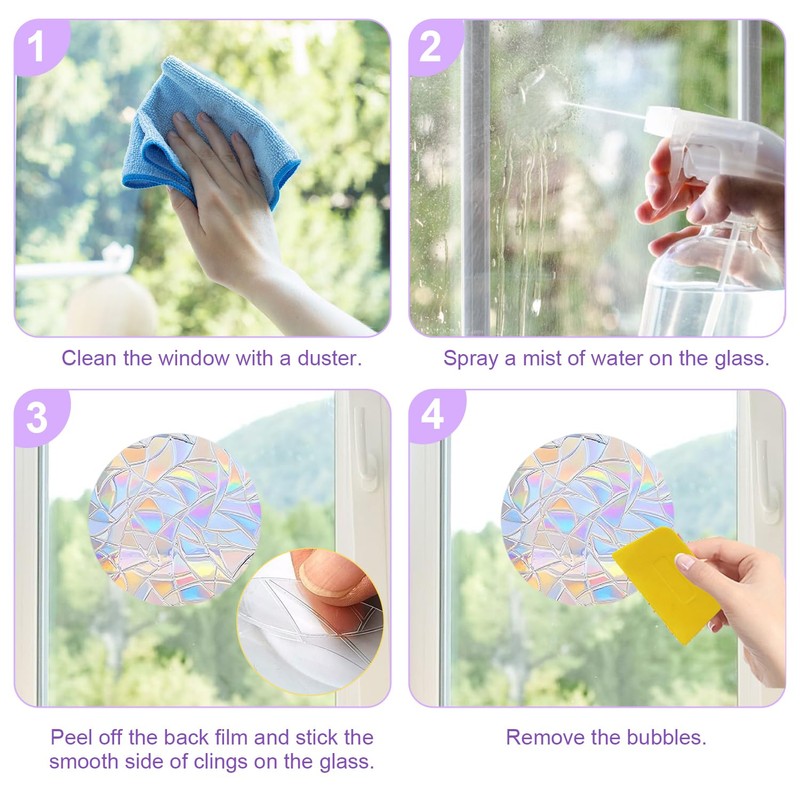 1

Clean the window with a duster.

2

Spray a mist of water on the glass.

3

Peel off the back film and stick the smooth side of clings on the glass.

4

Remove the bubbles.