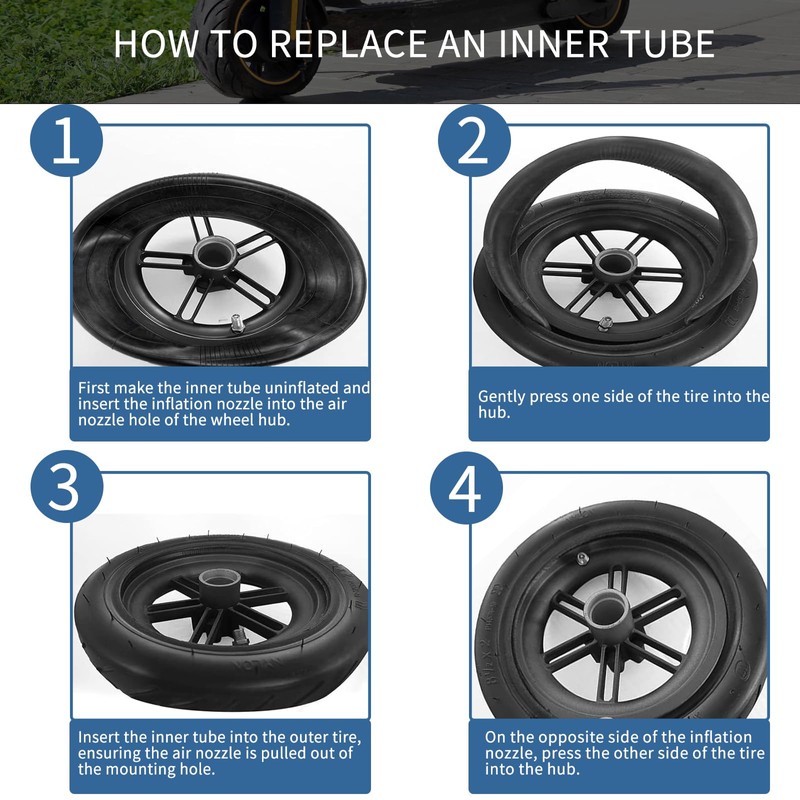 HOW TO REPLACE AN INNER TUBE

1

First make the inner tube uninflated and insert the inflation nozzle into the air nozzle hole of the wheel hub.

2

Gently press one side of the tire into the hub.

3

Insert the inner tube into the outer tire, ensuring the air nozzle is pulled out of the mounting hole.

4

On the opposite side of the inflation nozzle, press the other side of the tire into the hub.