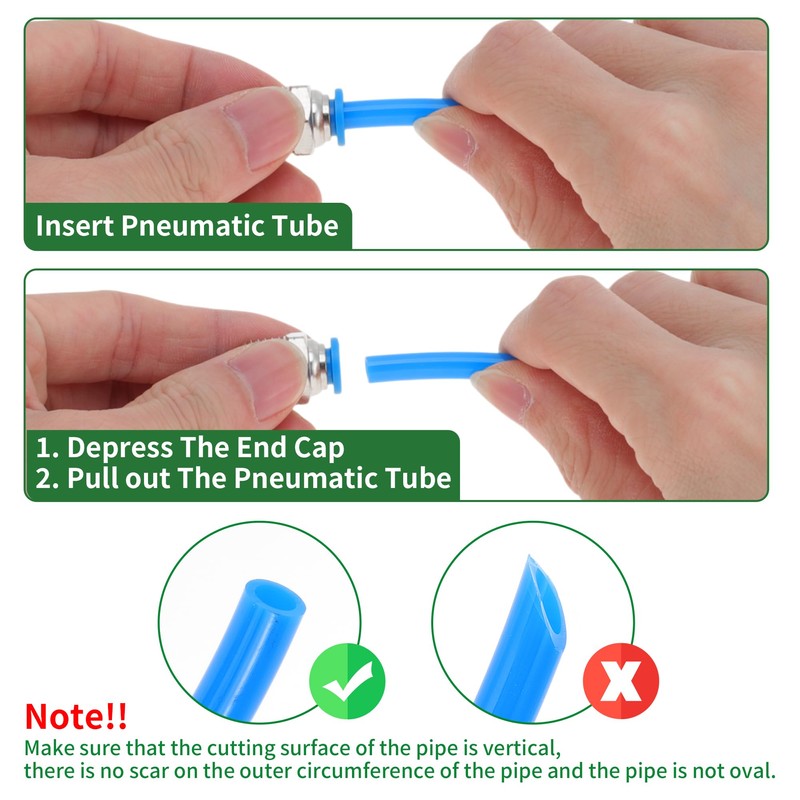 Insert Pneumatic Tube

1. Depress The End Cap
2. Pull out The Pneumatic Tube

Note!!
Make sure that the cutting surface of the pipe is vertical, there is no scar on the outer circumference of the pipe and the pipe is not oval.