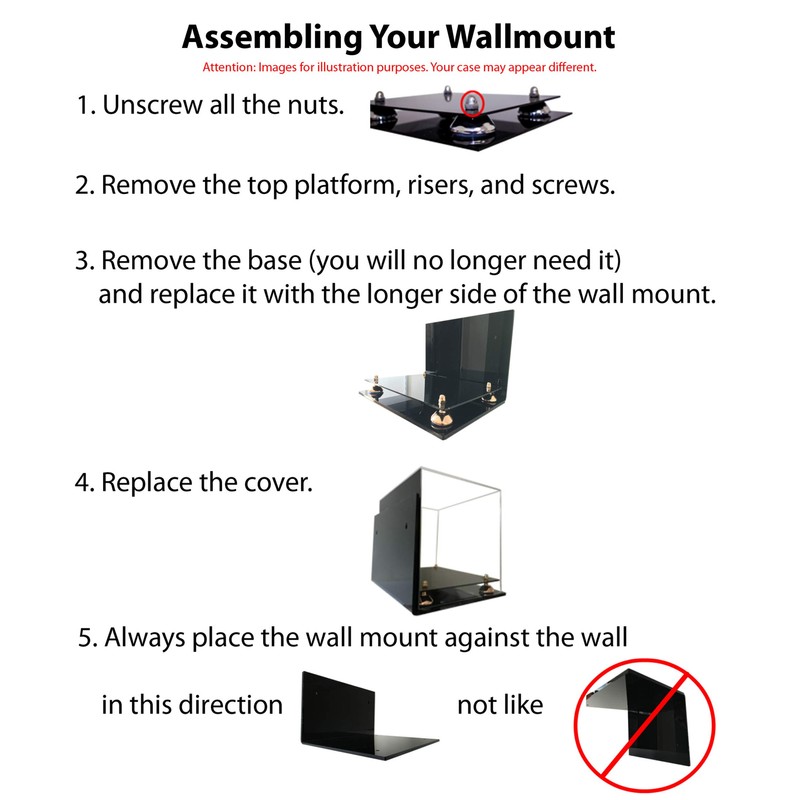 Assembling Your Wallmount

Attention: Images for illustration purposes. Your case may appear different.

1. Unscrew all the nuts.

2. Remove the top platform, risers, and screws.

3. Remove the base (you will no longer need it) and replace it with the longer side of the wall mount.

4. Replace the cover.

5. Always place the wall mount against the wall

in this direction

not like