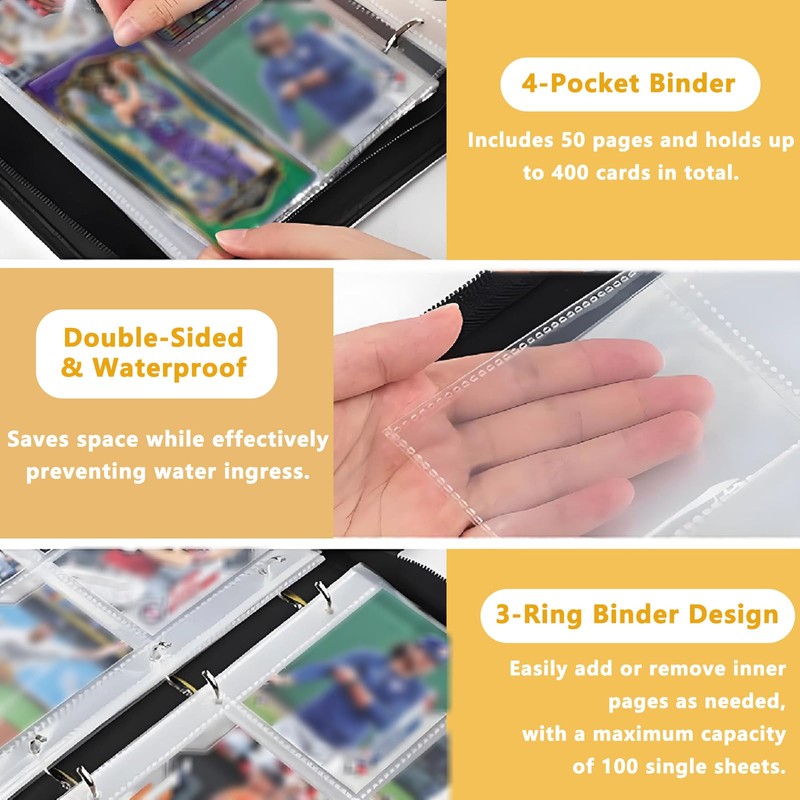 4-Pocket Binder

Includes 50 pages and holds up to 400 cards in total.

Double-Sided & Waterproof

Saves space while effectively preventing water ingress.

3-Ring Binder Design

Easily add or remove inner pages as needed, with a maximum capacity of 100 single sheets.