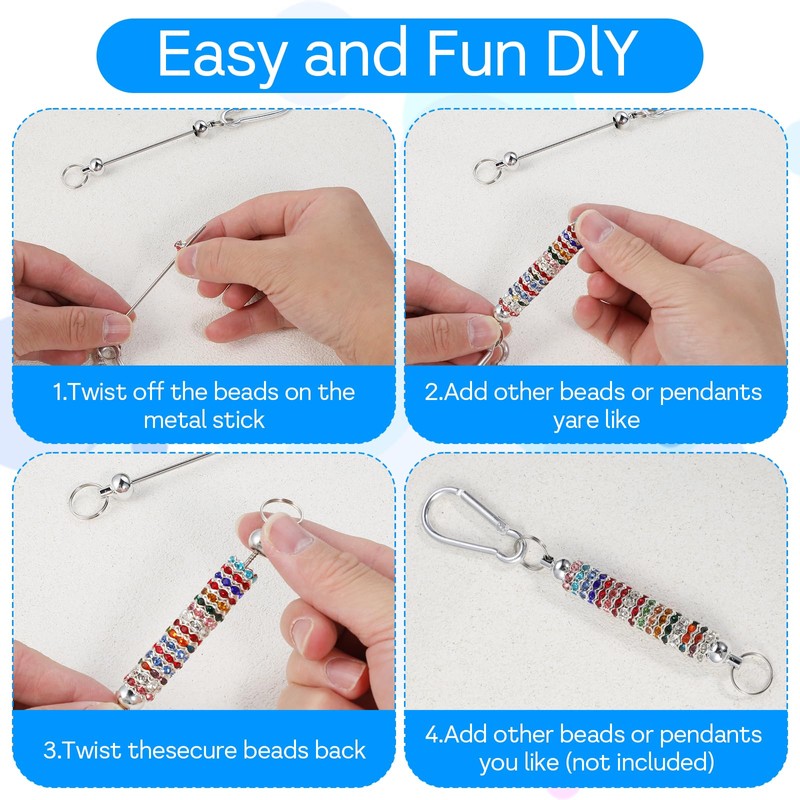 Easy and Fun DlY

1.Twist off the beads on the metal stick

2.Add other beads or pendants yare like

3.Twist thesecure beads back

4.Add other beads or pendants you like (not included)