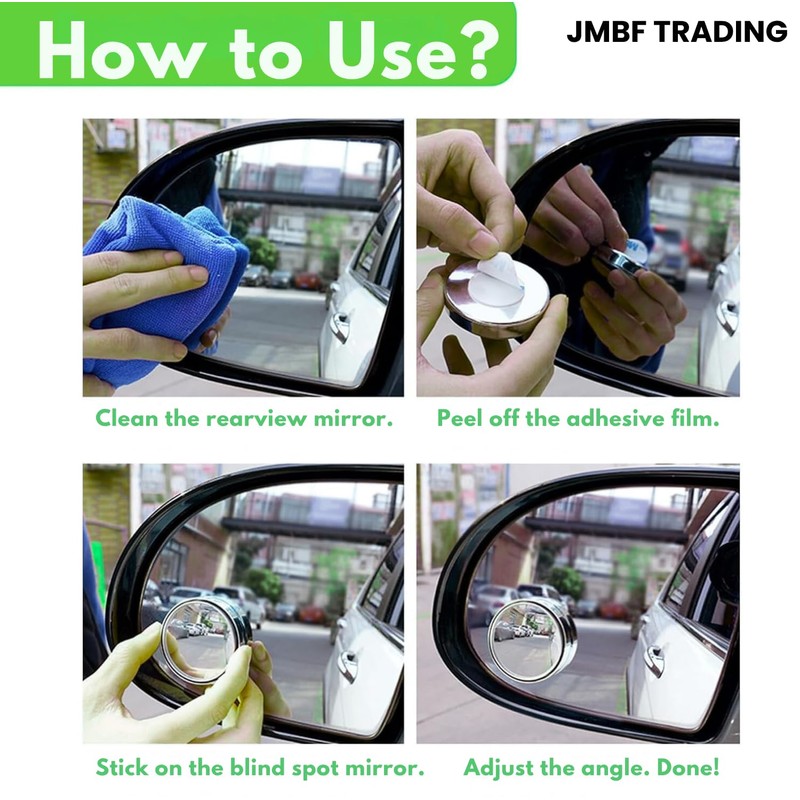 How to Use?

JMBF TRADING

Clean the rearview mirror.

Peel off the adhesive film.

Stick on the blind spot mirror.

Adjust the angle. Done!